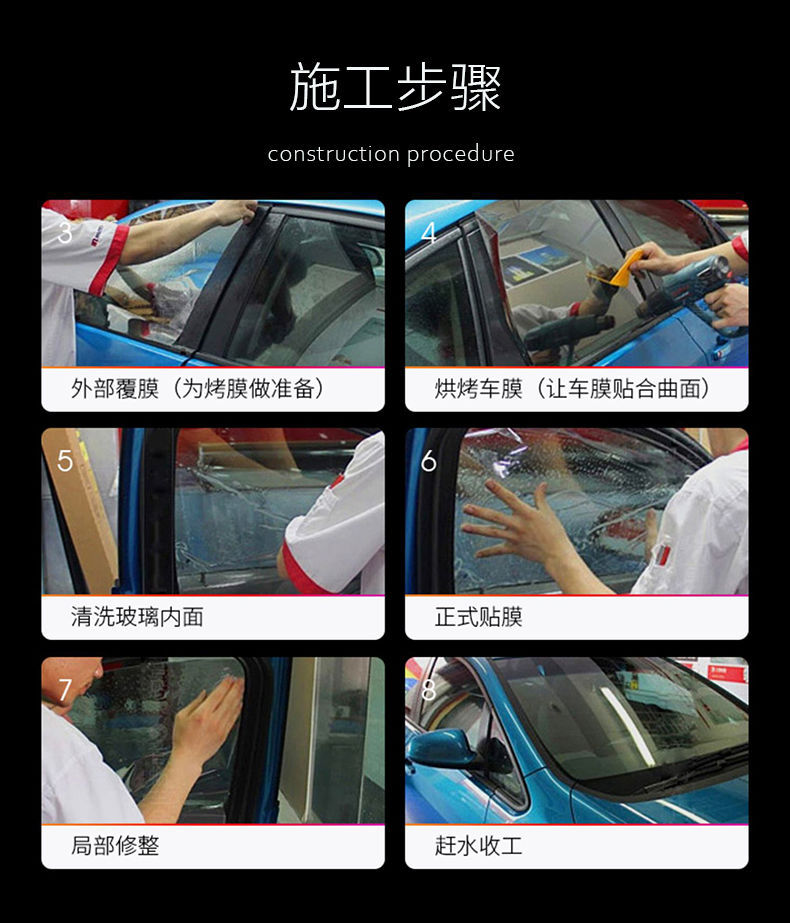 施工步骤

construction procedure

3

外部覆膜（为烤膜做准备）

4

烘烤车膜（让车膜贴合曲面）

5

清洗玻璃内面

6

正式贴膜

7

局部修整

8

赶水收工