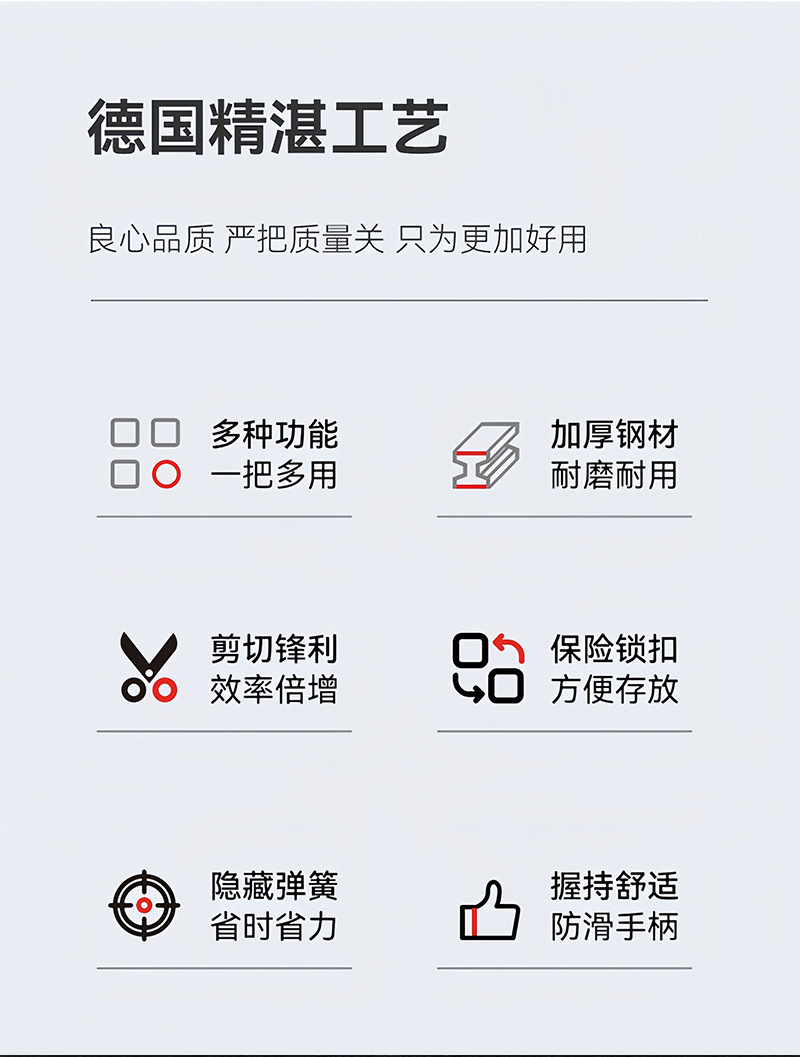 德国精湛工艺

良心品质 严把质量关 只为更加好用

多种功能
一把多用

加厚钢材
耐磨耐用

剪切锋利
效率倍增

保险锁扣
方便存放

隐藏弹簧
省时省力

握持舒适
防滑手柄