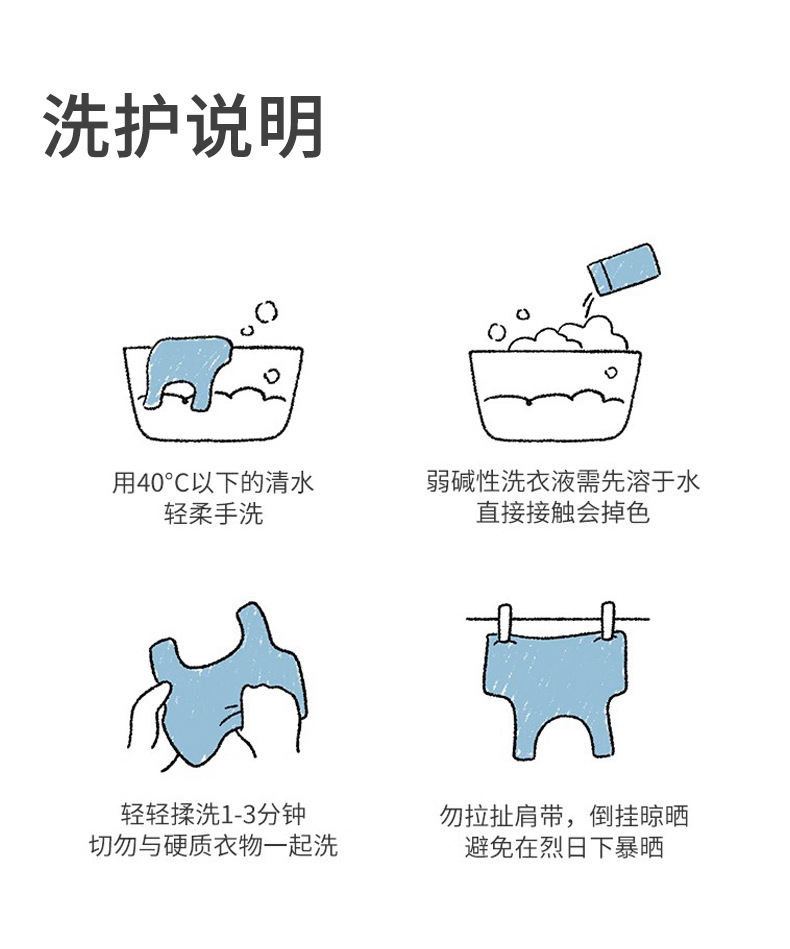 洗护说明

用40°C以下的清水
轻柔手洗

弱碱性洗衣液需先溶于水
直接接触会掉色

轻轻揉洗1-3分钟
切勿与硬质衣物一起洗

勿拉扯肩带，倒挂晾晒
避免在烈日下暴晒