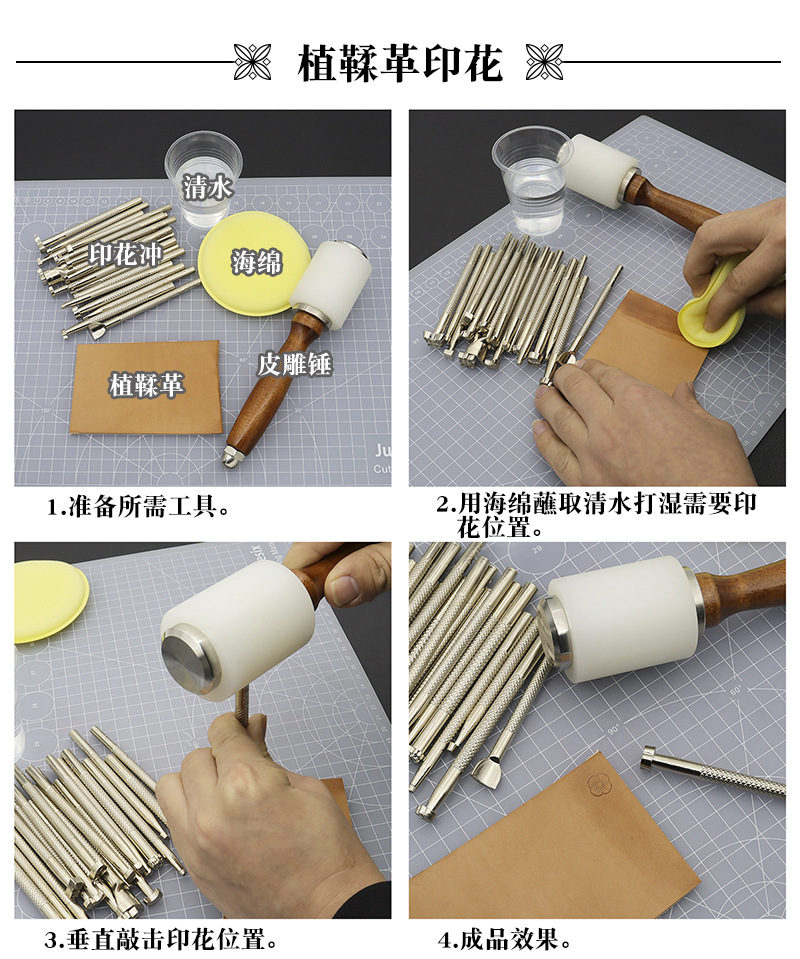 植鞣革印花

清水
印花冲
海绵
皮雕锤
植鞣革

1.准备所需工具。

2.用海绵蘸取清水打湿需要印花位置。

3.垂直敲击印花位置。

4.成品效果。