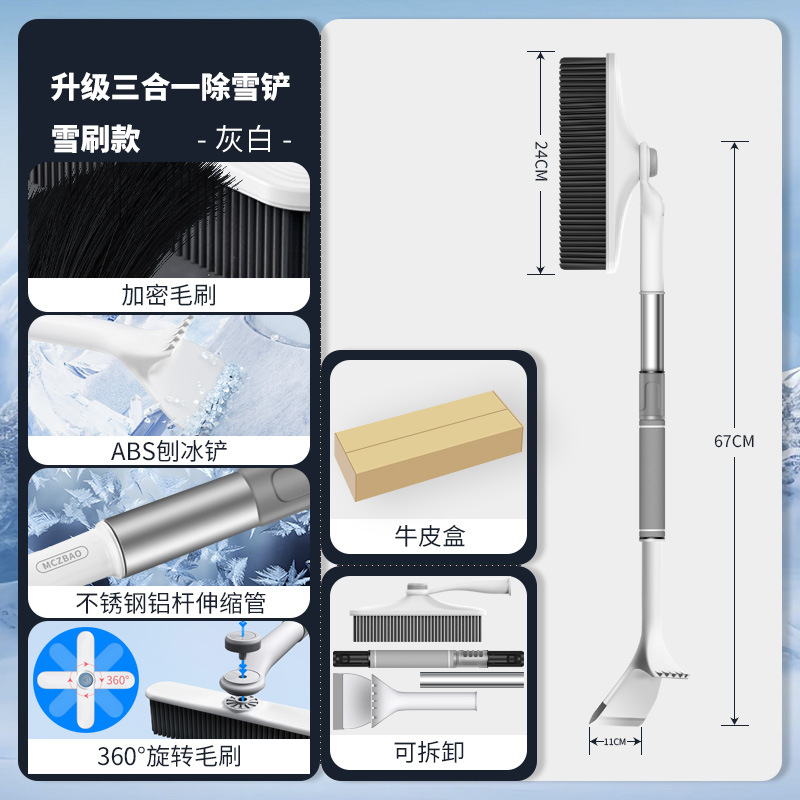 升级三合一除雪铲

雪刷款 - 灰白 -

加密毛刷

ABS刨冰铲

MCZBAO

不锈钢铝杆伸缩管

360°

360°旋转毛刷

牛皮盒

可拆卸

24CM

67CM

11CM