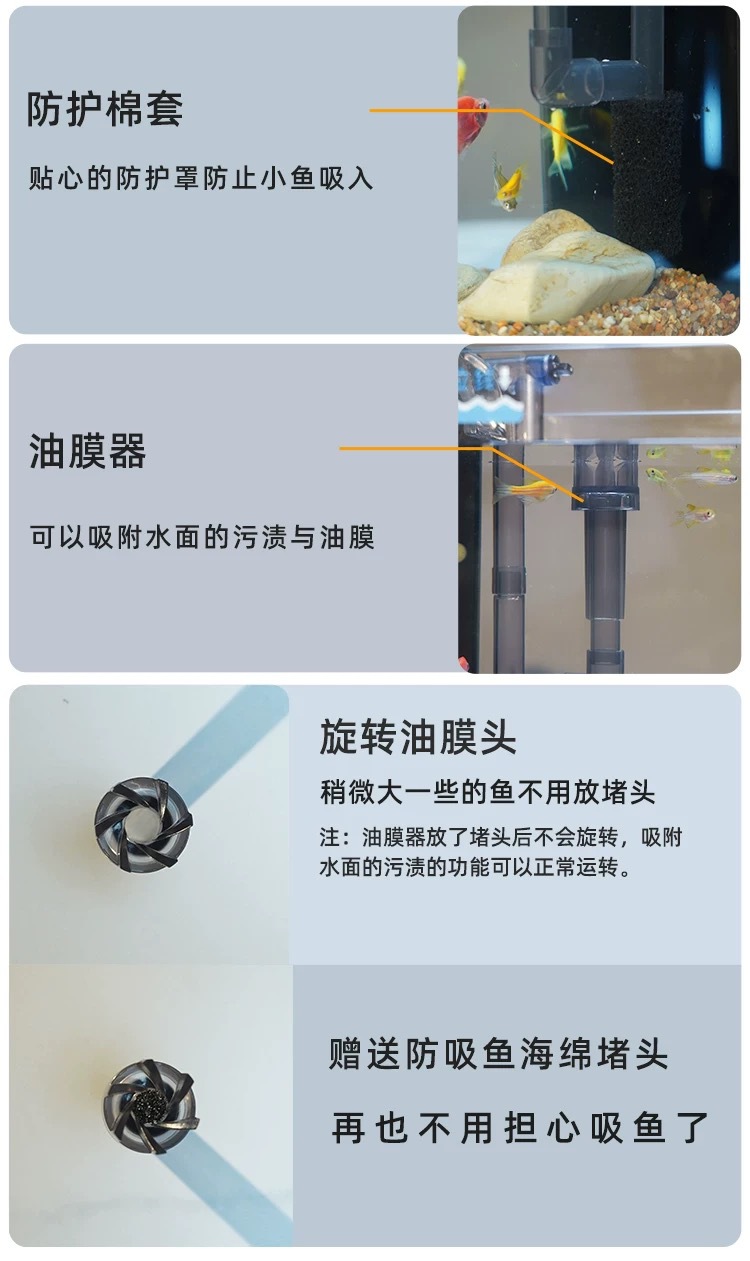 防护棉套

贴心的防护罩防止小鱼吸入

油膜器

可以吸附水面的污渍与油膜

旋转油膜头

稍微大一些的鱼不用放堵头

注：油膜器放了堵头后不会旋转，吸附水面的污渍的功能可以正常运转。

赠送防吸鱼海绵堵头

再也不用担心吸鱼了