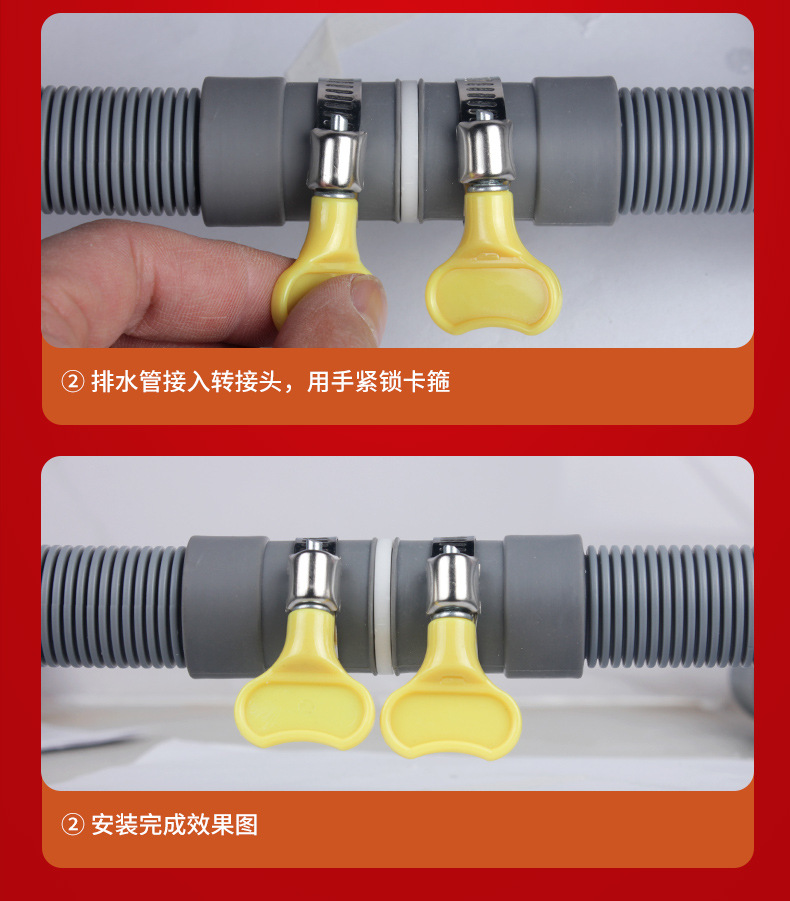 ② 排水管接入转接头，用手紧锁卡箍

② 安装完成效果图