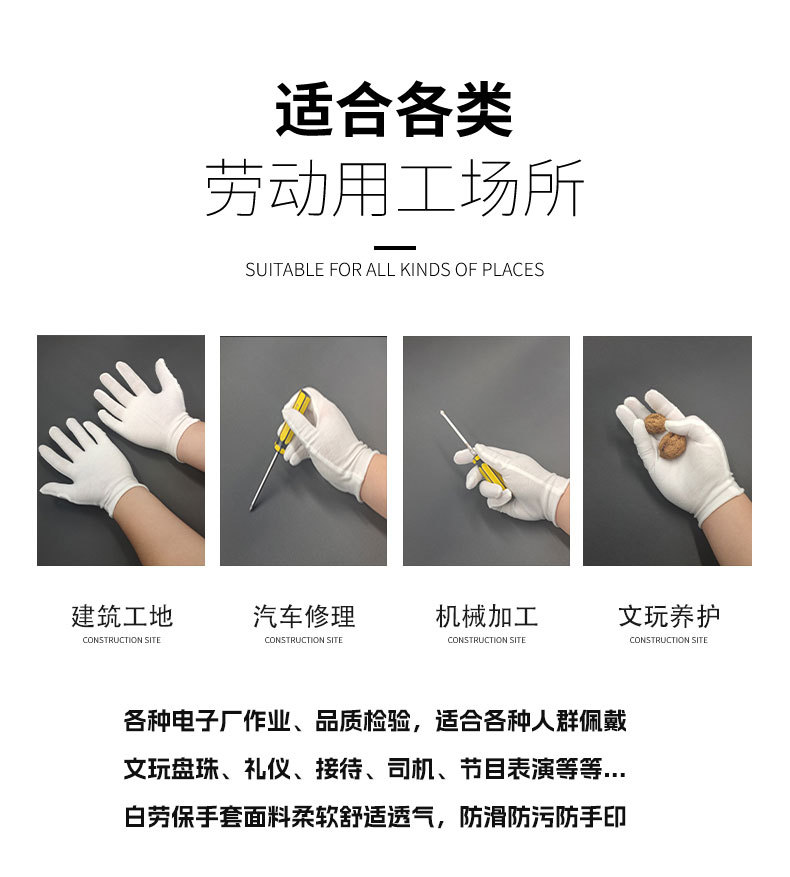 适合各类
劳动用工场所

SUITABLE FOR ALL KINDS OF PLACES

建筑工地
CONSTRUCTION SITE

汽车修理
CONSTRUCTION SITE

机械加工
CONSTRUCTION SITE

文玩养护
CONSTRUCTION SITE

各种电子厂作业、品质检验，适合各种人群佩戴
文玩盘珠、礼仪、接待、司机、节目表演等等...
白劳保手套面料柔软舒适透气，防滑防污防手印