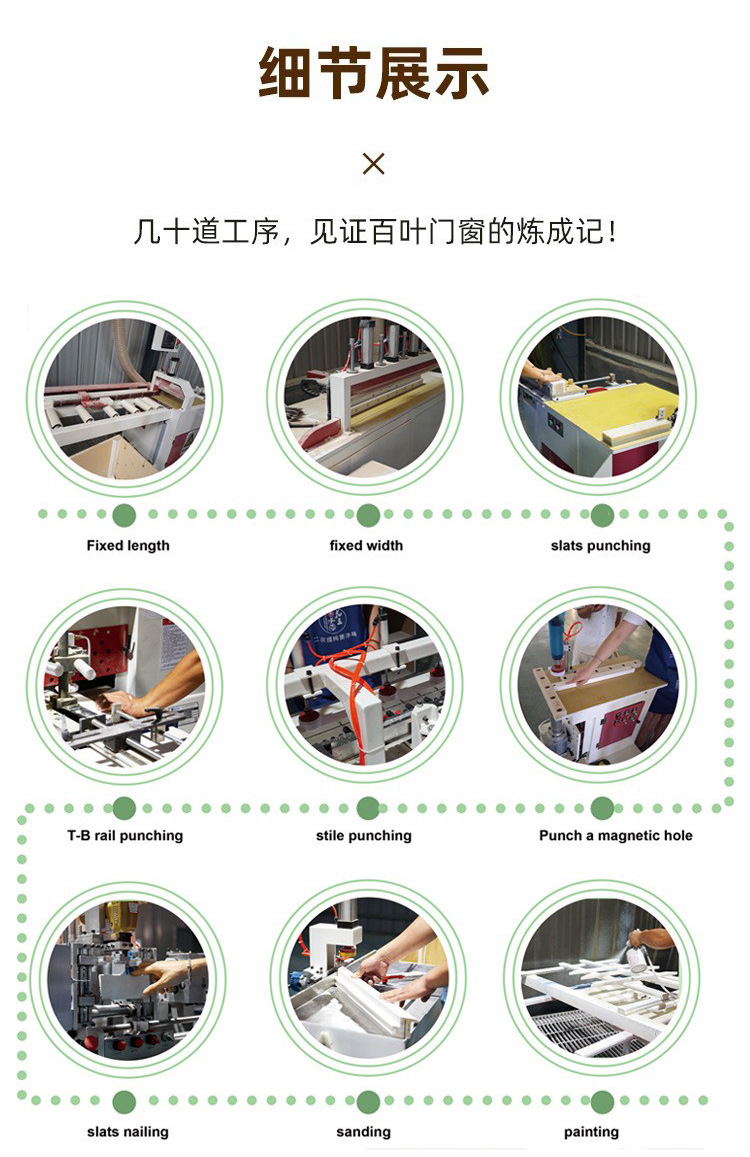 细节展示

×

几十道工序，见证百叶门窗的炼成记！

Fixed length

fixed width

slats punching

T-B rail punching

stile punching

Punch a magnetic hole

slats nailing

sanding

painting