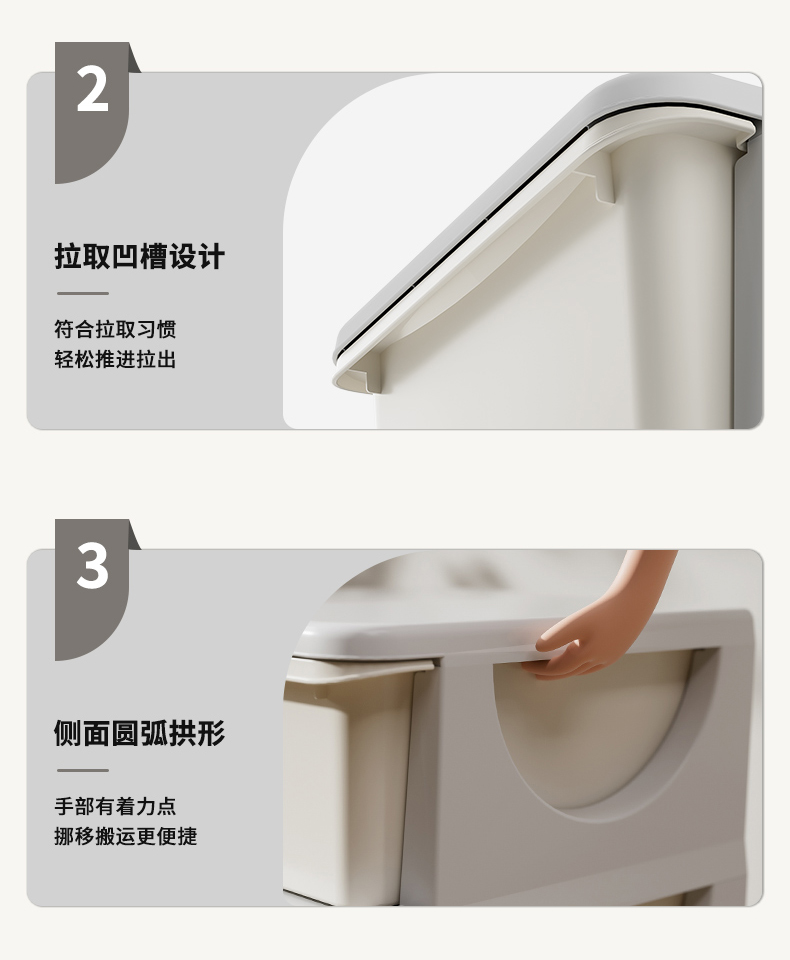 2

拉取凹槽设计

符合拉取习惯
轻松推进拉出

3

侧面圆弧拱形

手部有着力点
挪移搬运更便捷