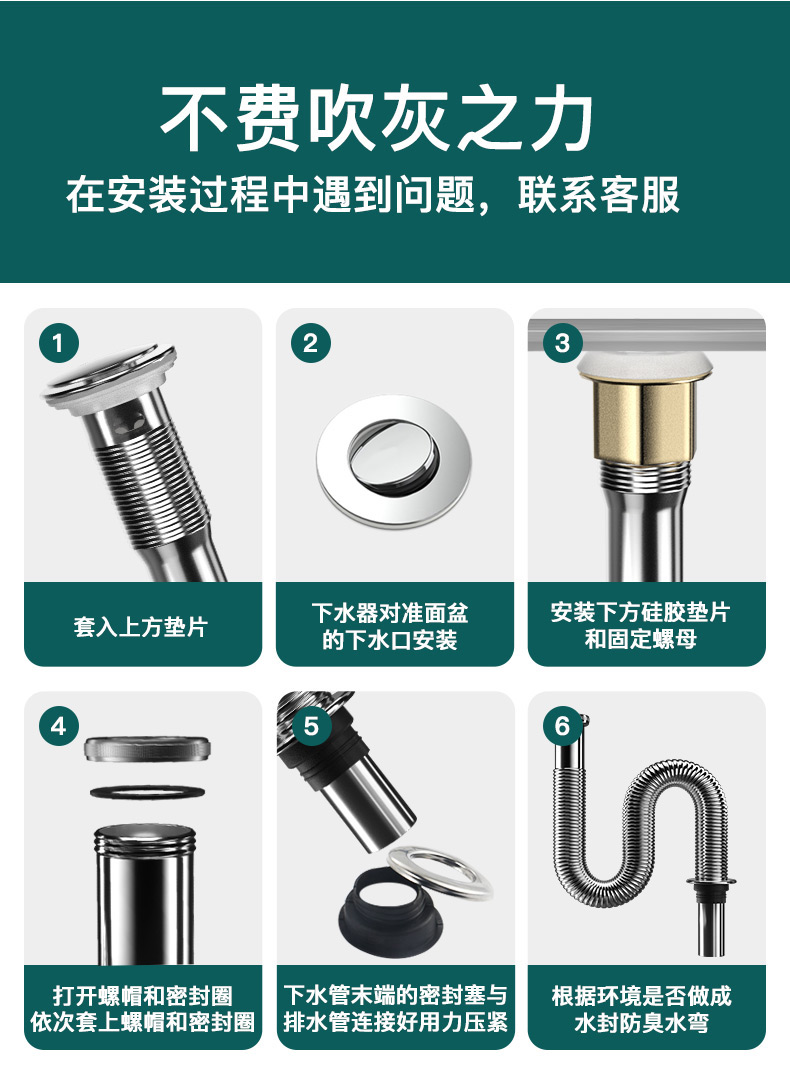 不费吹灰之力
在安装过程中遇到问题，联系客服

1
套入上方垫片

2
下水器对准面盆的下水口安装

3
安装下方硅胶垫片和固定螺母

4
打开螺帽和密封圈依次套上螺帽和密封圈

5
下水管末端的密封塞与排水管连接好用力压紧

6
根据环境是否做成水封防臭水弯