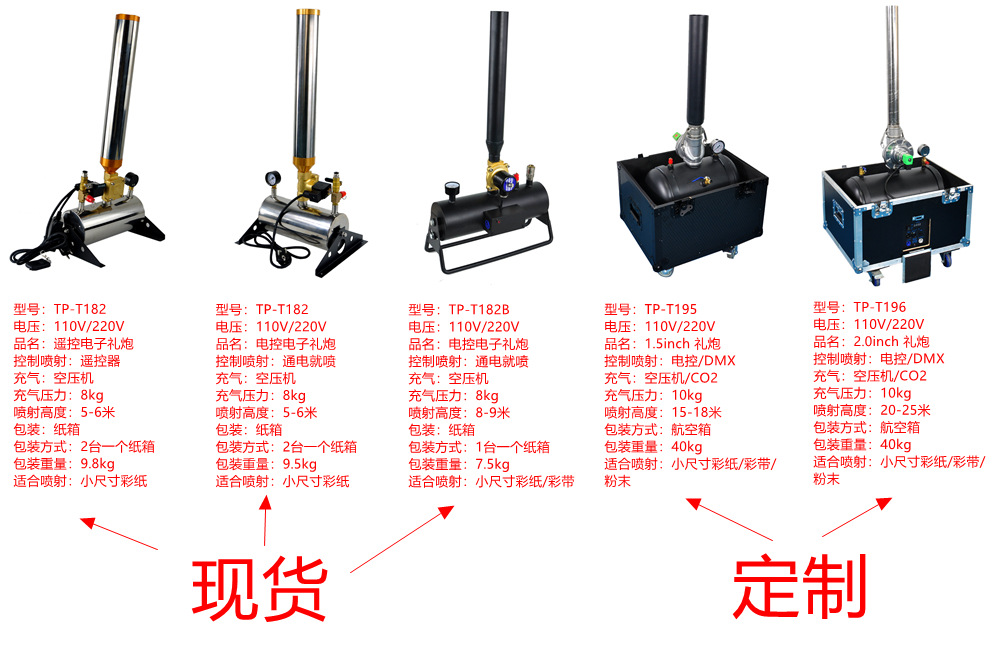 型号：TP-T182
电压：110V/220V
品名：遥控电子礼炮
控制喷射：遥控器
充气：空压机
充气压力：8kg
喷射高度：5-6米
包装：纸箱
包装方式：2台一个纸箱
包装重量：9.8kg
适合喷射：小尺寸彩纸

型号：TP-T182
电压：110V/220V
品名：电控电子礼炮
控制喷射：通电就喷
充气：空压机
充气压力：8kg
喷射高度：5-6米
包装：纸箱
包装方式：2台一个纸箱
包装重量：9.5kg
适合喷射：小尺寸彩纸

型号：TP-T182B
电压：110V/220V
品名：电控电子礼炮
控制喷射：通电就喷
充气：空压机
充气压力：8kg
喷射高度：8-9米
包装：纸箱
包装方式：1台一个纸箱
包装重量：7.5kg
适合喷射：小尺寸彩纸/彩带

型号：TP-T195
电压：110V/220V
品名：1.5inch 礼炮
控制喷射：电控/DMX
充气：空压机/CO2
充气压力：10kg
喷射高度：15-18米
包装方式：航空箱
包装重量：40kg
适合喷射：小尺寸彩纸/彩带/粉末

型号：TP-T196
电压：110V/220V
品名：2.0inch 礼炮
控制喷射：电控/DMX
充气：空压机/CO2
充气压力：10kg
喷射高度：20-25米
包装方式：航空箱
包装重量：40kg
适合喷射：小尺寸彩纸/彩带/粉末

现货

定制