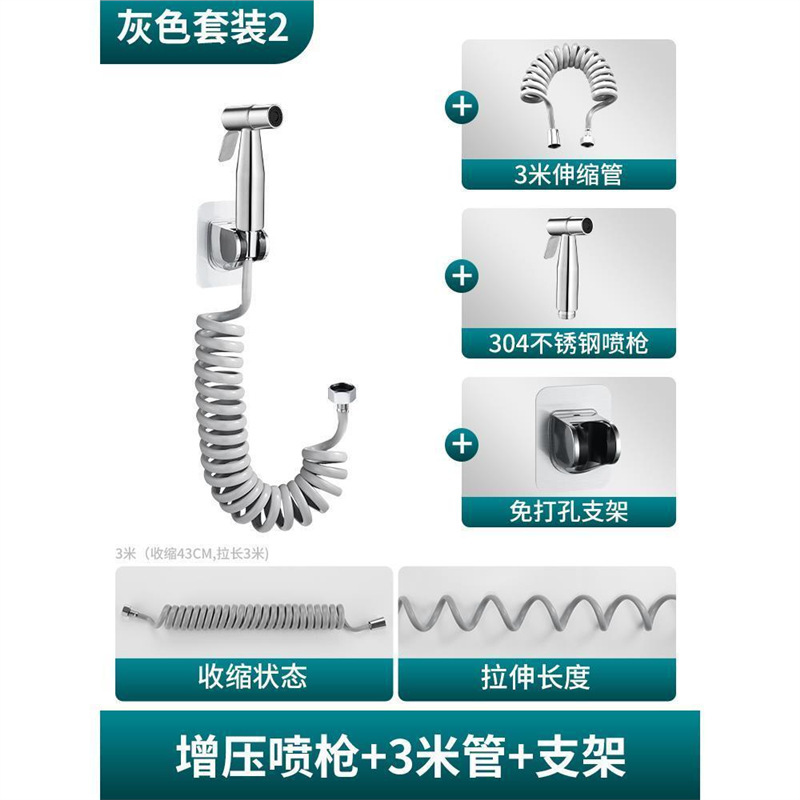 灰色套装2

+
3米伸缩管

+
304不锈钢喷枪

+
免打孔支架

3米（收缩43CM,拉长3米）

收缩状态

拉伸长度

增压喷枪+3米管+支架