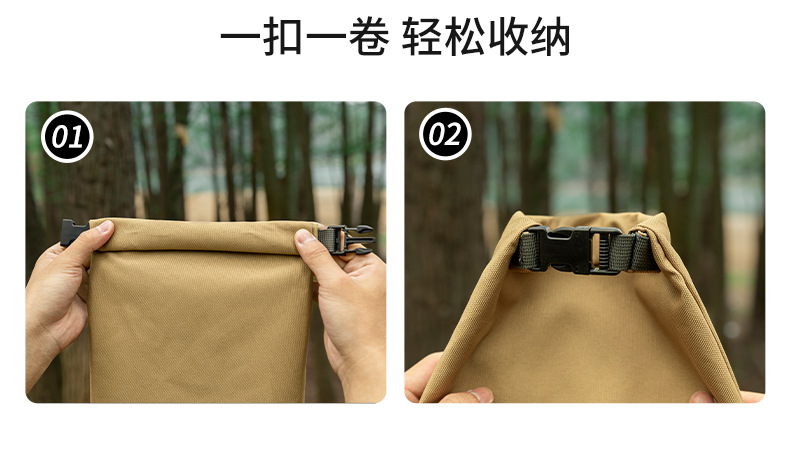 一扣一卷 轻松收纳

01

02