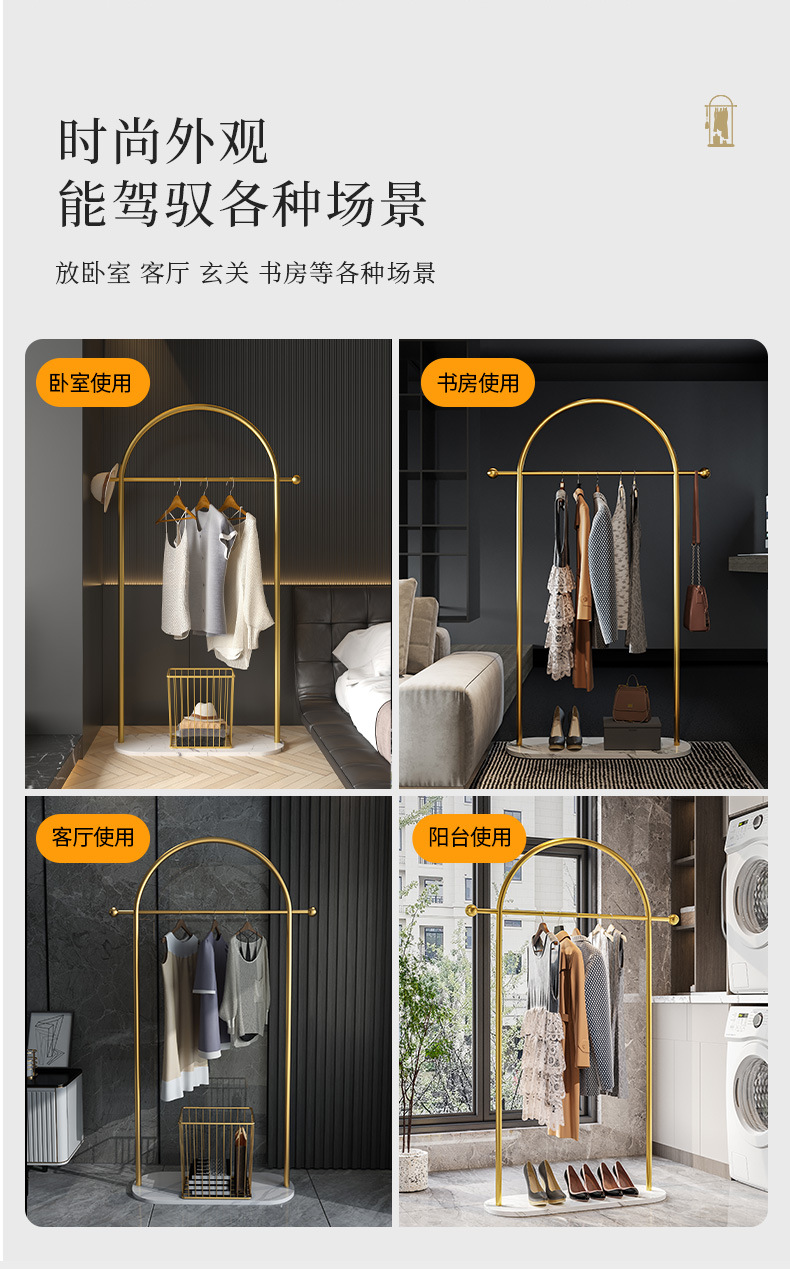 时尚外观
能驾驭各种场景

放卧室 客厅 玄关 书房等各种场景

卧室使用

书房使用

客厅使用

阳台使用