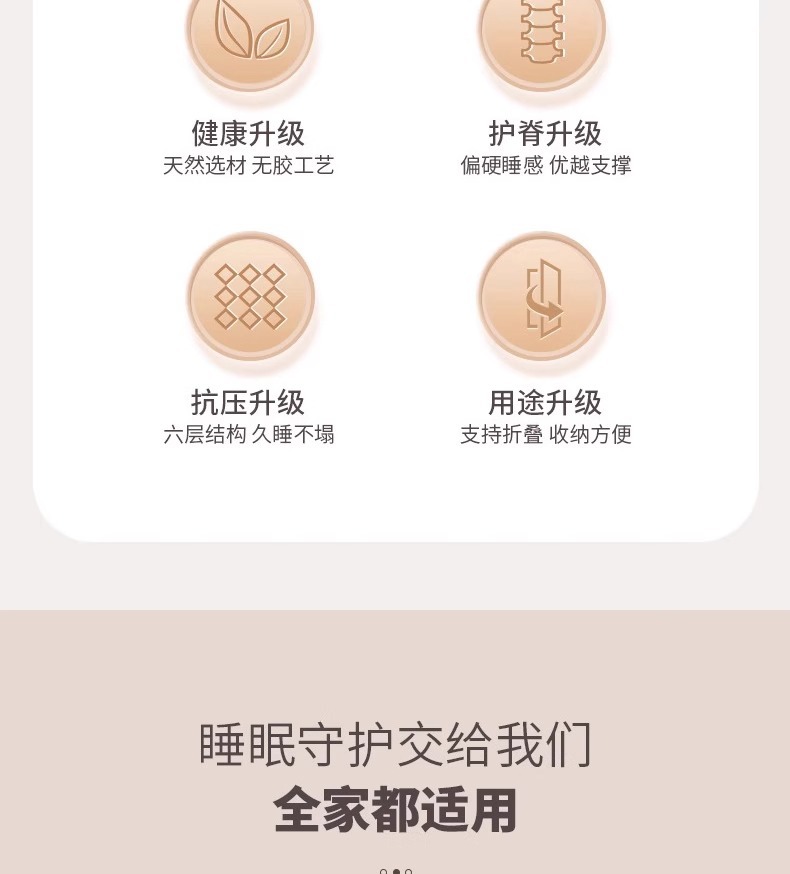 健康升级
天然选材 无胶工艺

护脊升级
偏硬睡感 优越支撑

抗压升级
六层结构 久睡不塌

用途升级
支持折叠 收纳方便

睡眠守护交给我们
全家都适用