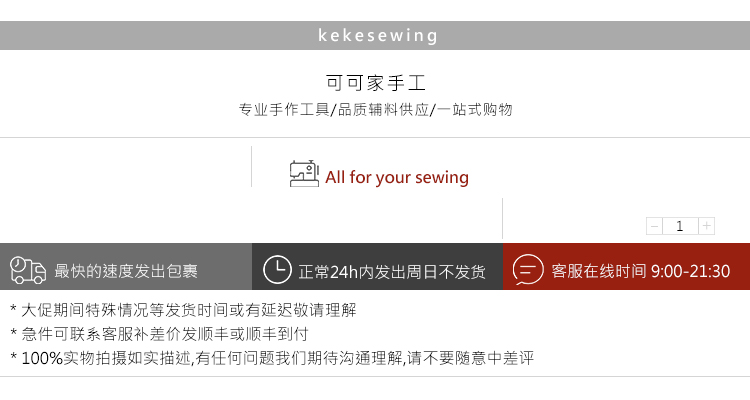 kekesewing

可可家手工

专业手作工具/品质辅料供应/一站式购物

All for your sewing

- 1 +

最快的速度发出包裹

正常24h内发出周日不发货

客服在线时间 9:00-21:30

* 大促期间特殊情况等发货时间或有延迟敬请理解
* 急件可联系客服补差价发顺丰或顺丰到付
* 100%实物拍摄如实描述,有任何问题我们期待沟通理解,请不要随意中差评