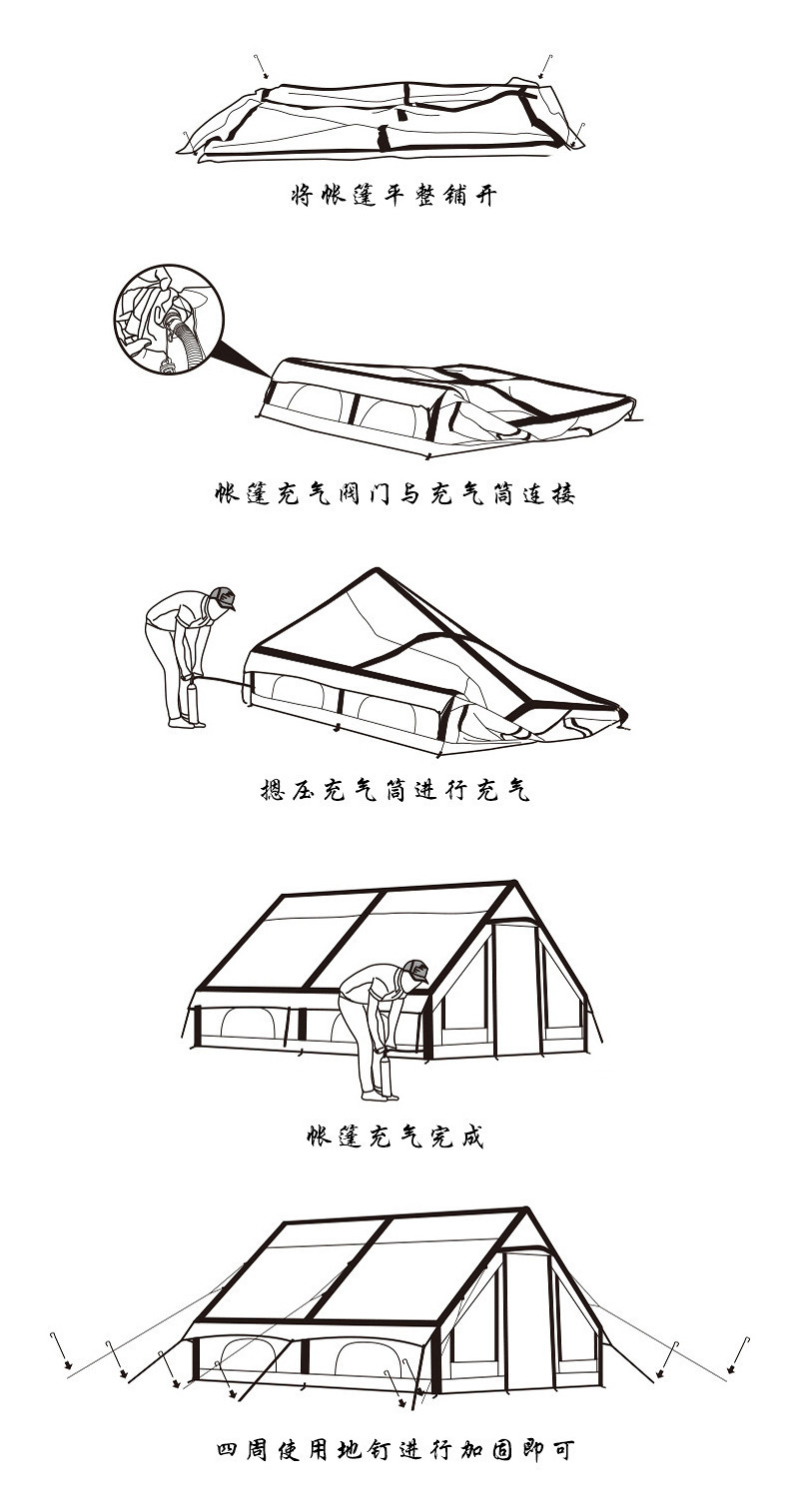 将帐篷平整铺开

帐篷充气阀门与充气筒连接

摁压充气筒进行充气

帐篷充气完成

四周使用地钉进行加固即可