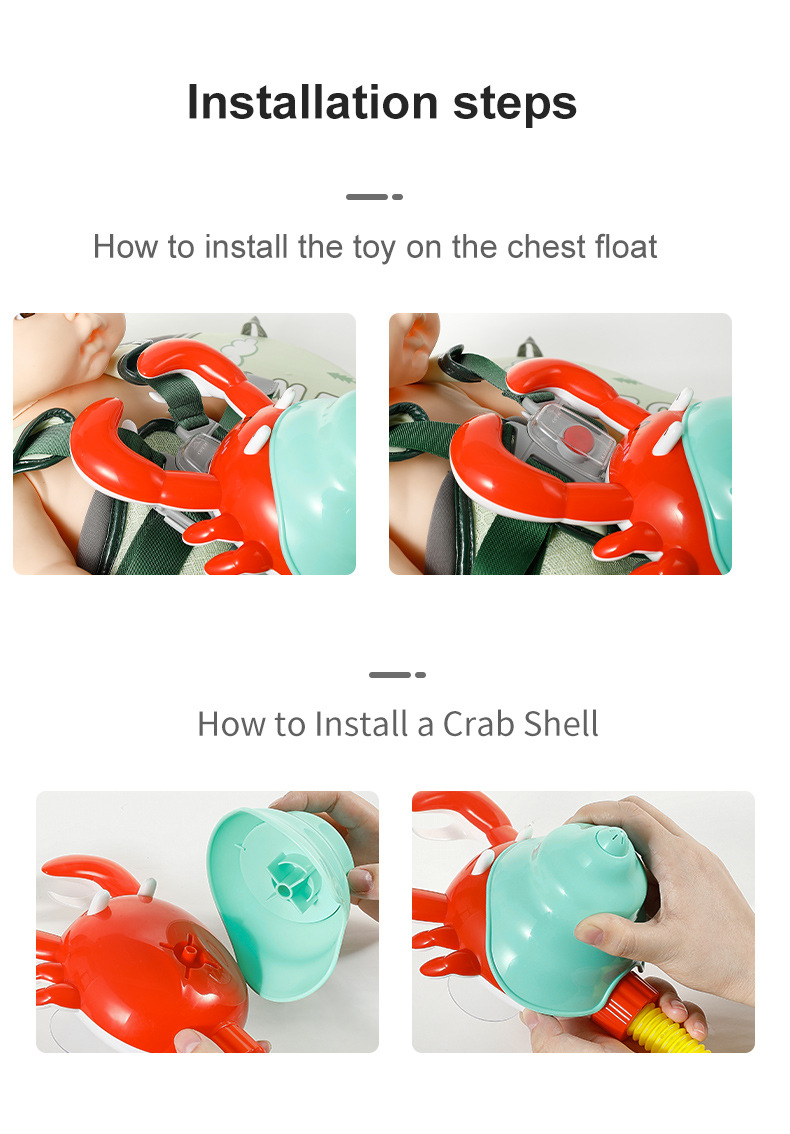 Installation steps

How to install the toy on the chest float

How to Install a Crab Shell