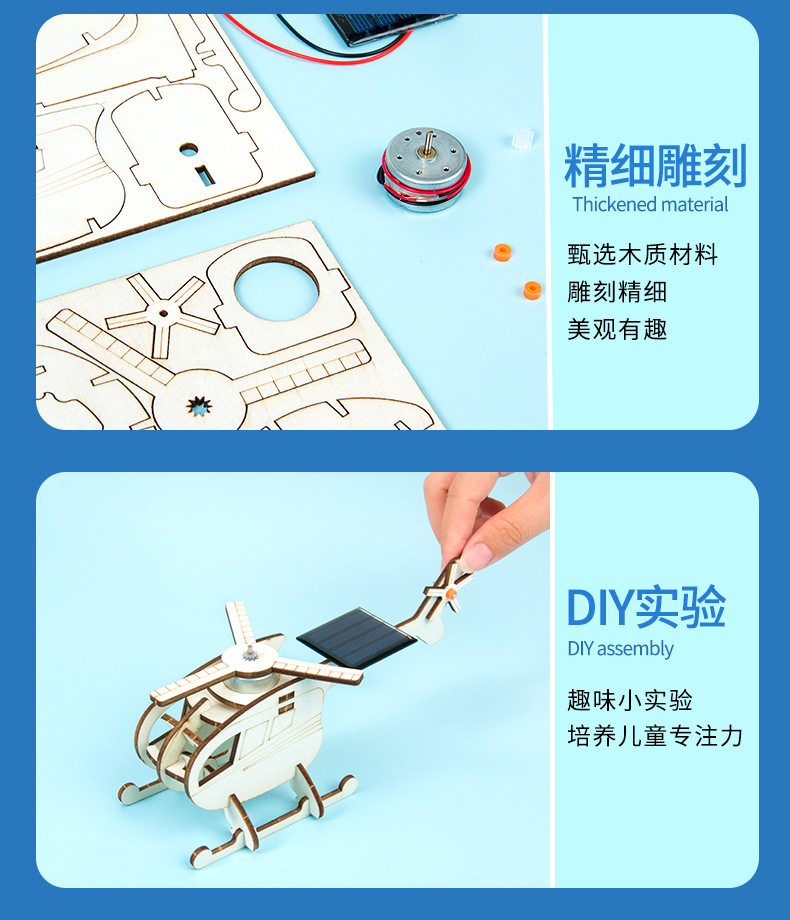 精细雕刻
Thickened material

甄选木质材料
雕刻精细
美观有趣

DIY实验
DIY assembly

趣味小实验
培养儿童专注力