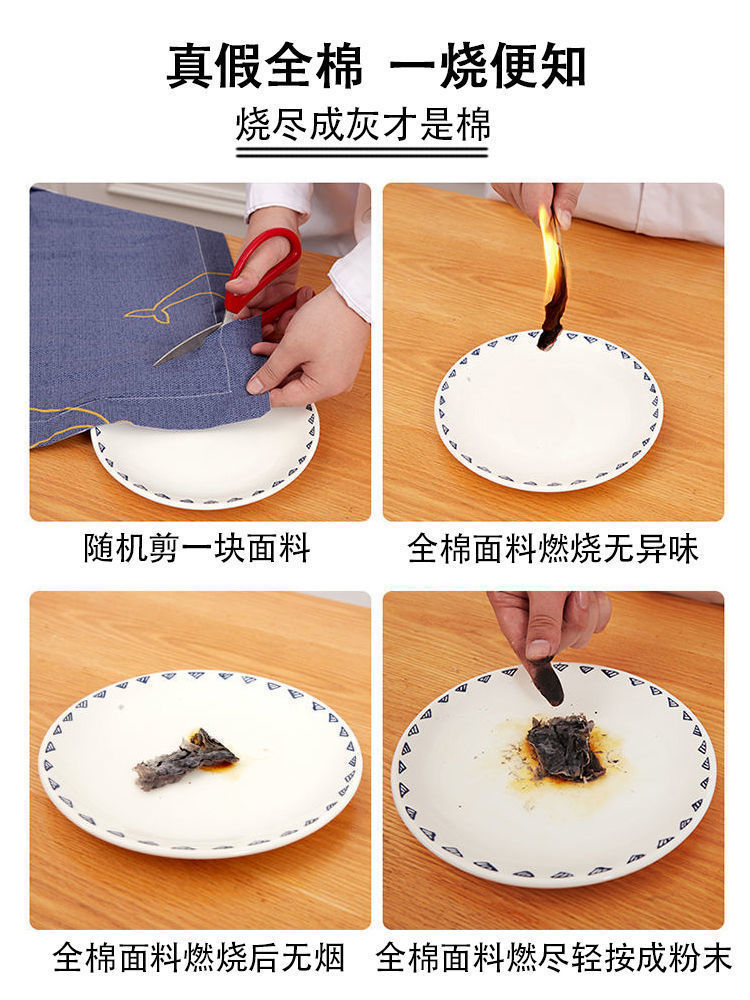 真假全棉 一烧便知

烧尽成灰才是棉

随机剪一块面料

全棉面料燃烧无异味

全棉面料燃烧后无烟

全棉面料燃尽轻按成粉末