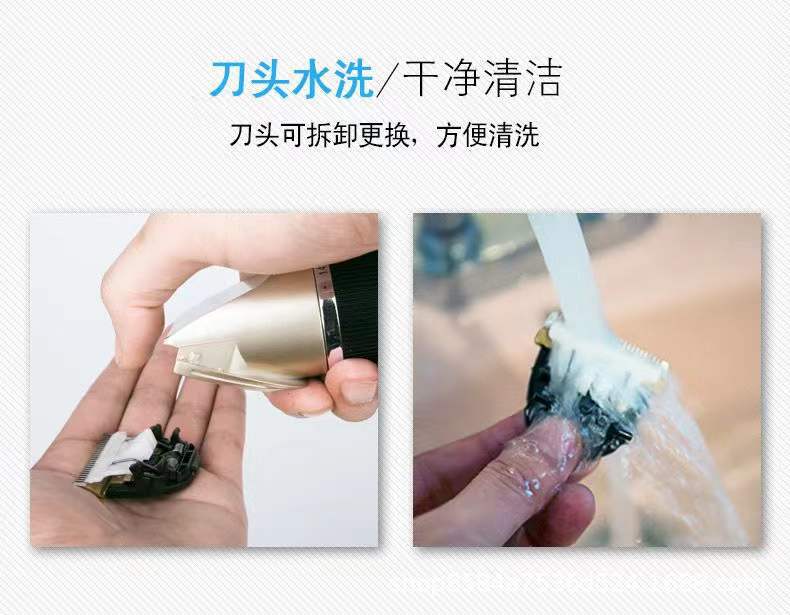 刀头水洗/干净清洁

刀头可拆卸更换，方便清洗