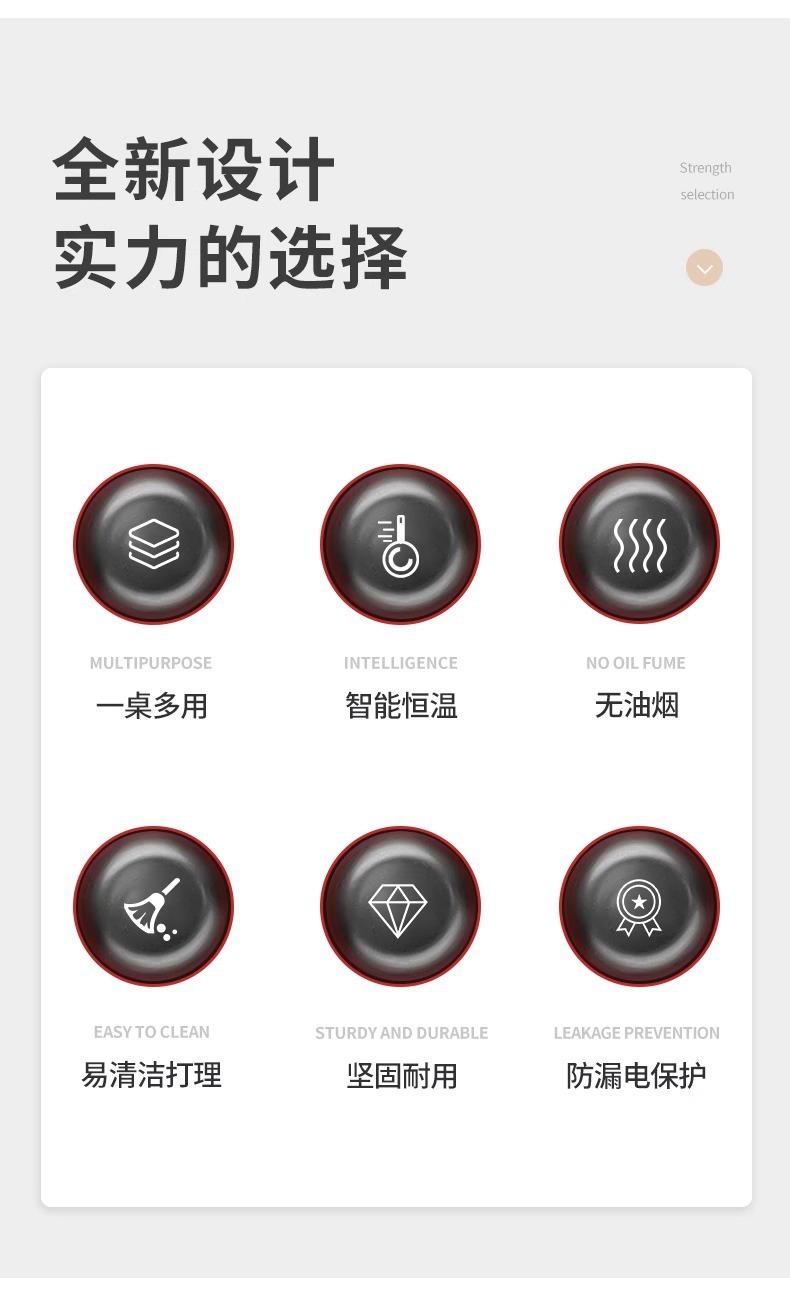 全新设计
实力的选择

Strength
selection

MULTIPURPOSE
一桌多用

INTELLIGENCE
智能恒温

NO OIL FUME
无油烟

EASY TO CLEAN
易清洁打理

STURDY AND DURABLE
坚固耐用

LEAKAGE PREVENTION
防漏电保护