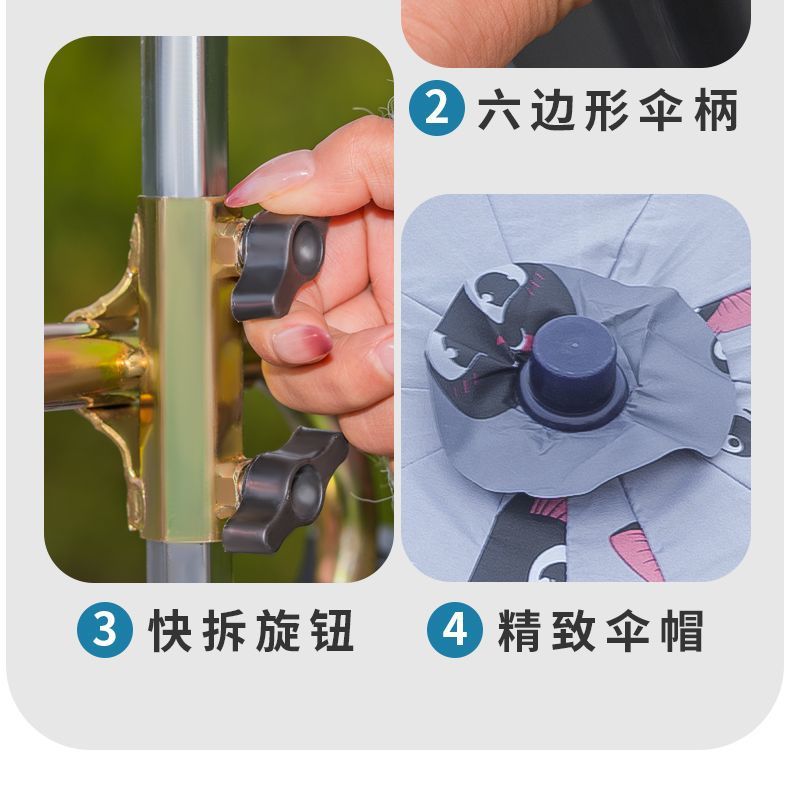 2 六边形伞柄

3 快拆旋钮

4 精致伞帽