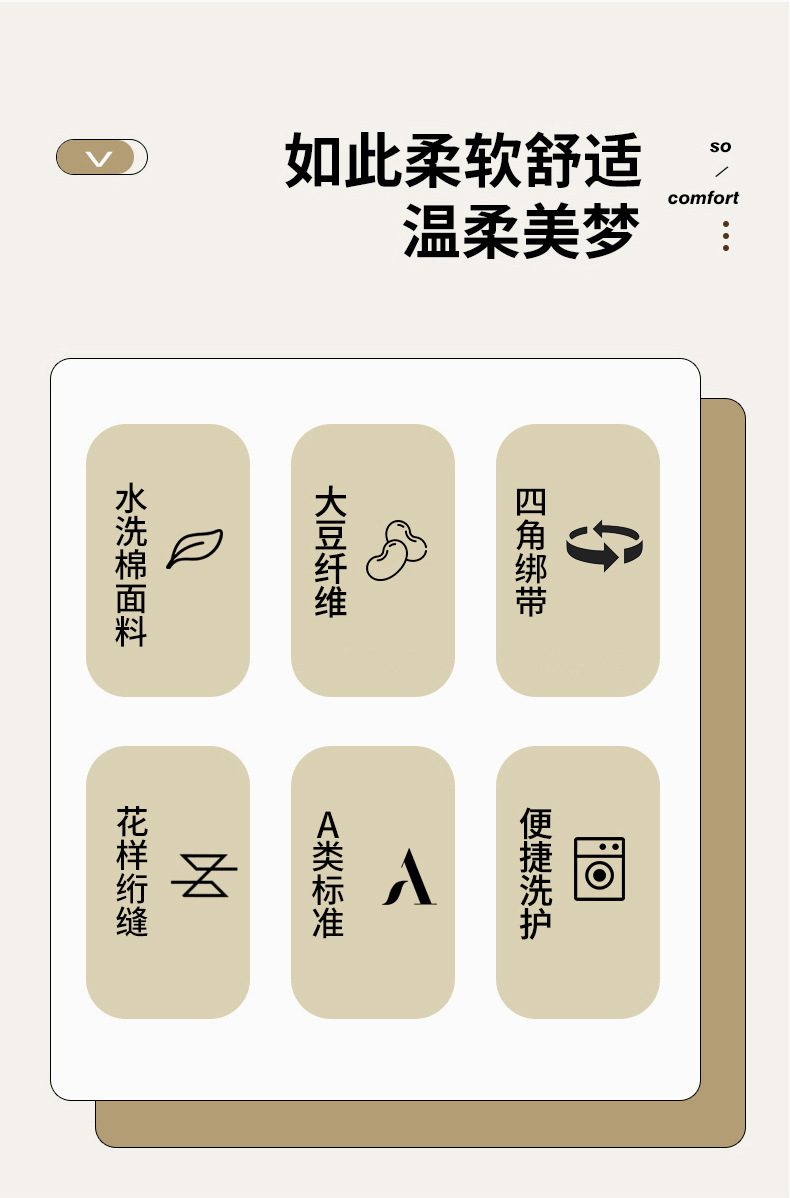 如此柔软舒适
温柔美梦

so
/
comfort

水洗棉面料

大豆纤维

四角绑带

花样绗缝

A类标准

便捷洗护