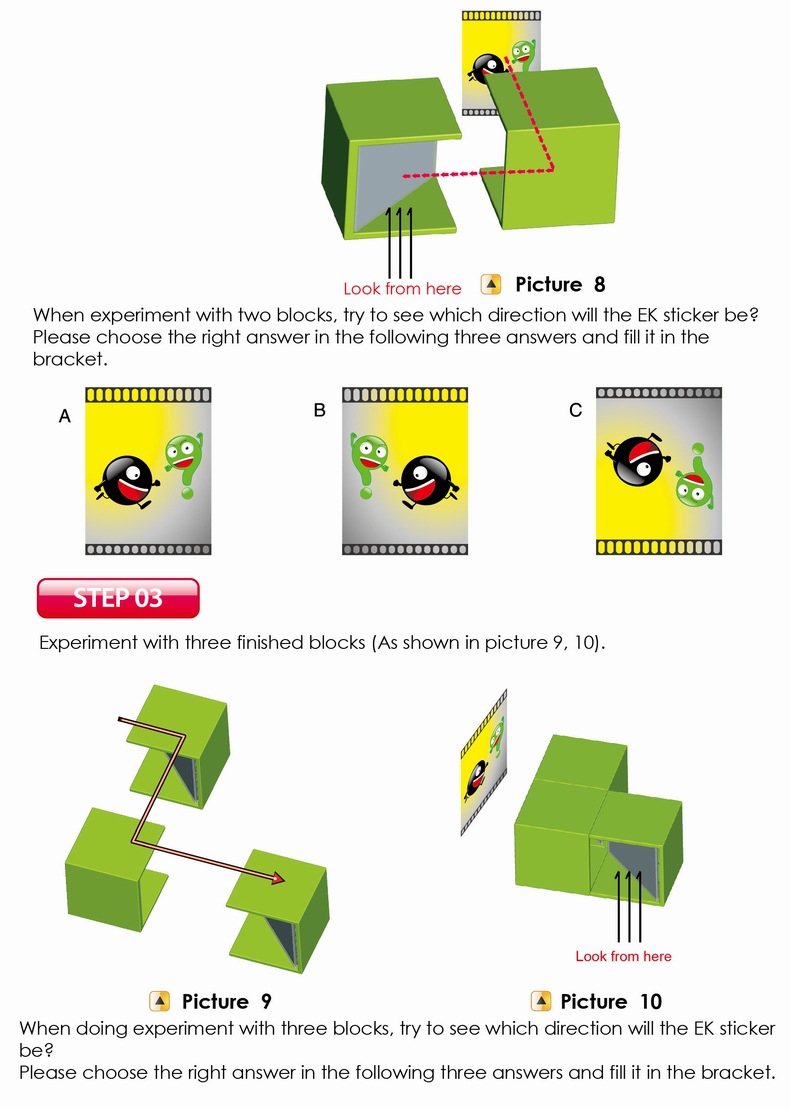 Look from here

Picture 8

When experiment with two blocks, try to see which direction will the EK sticker be? Please choose the right answer in the following three answers and fill it in the bracket.

A

B

C

STEP 03

Experiment with three finished blocks (As shown in picture 9, 10).

Look from here

Picture 9

Picture 10

When doing experiment with three blocks, try to see which direction will the EK sticker be?
Please choose the right answer in the following three answers and fill it in the bracket.