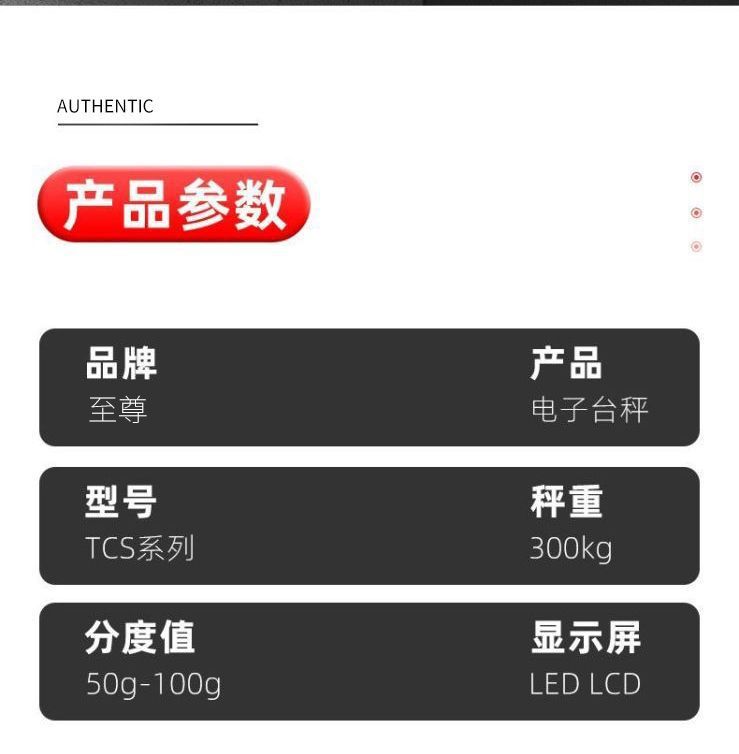 AUTHENTIC

产品参数

品牌
至尊

产品
电子台秤

型号
TCS系列

秤重
300kg

分度值
50g-100g

显示屏
LED LCD