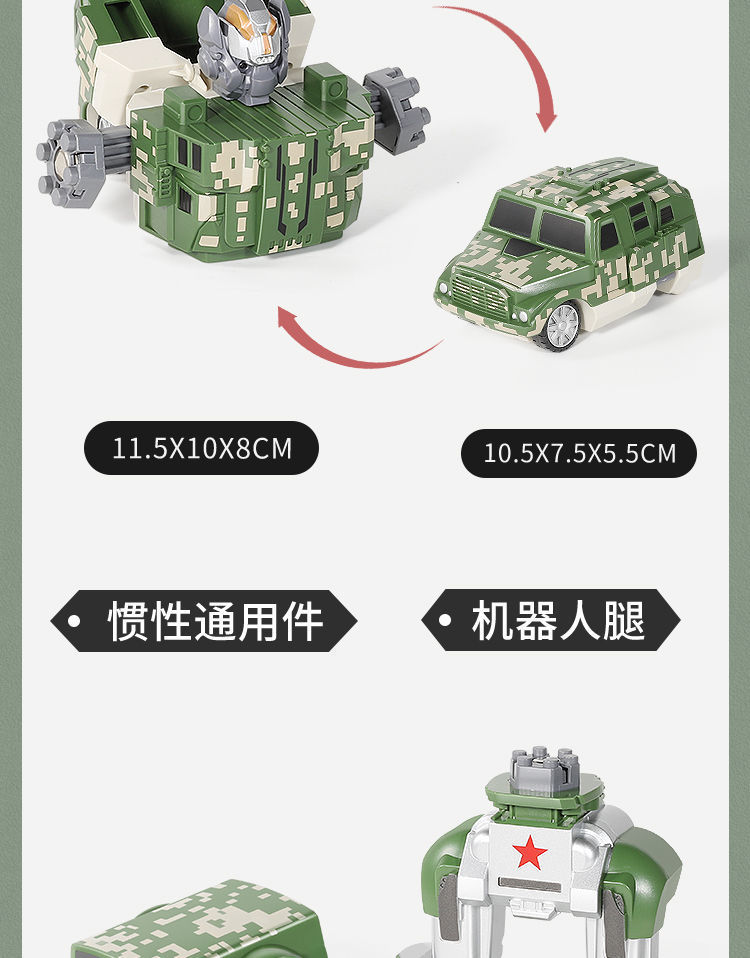 11.5X10X8CM

10.5X7.5X5.5CM

惯性通用件

机器人腿