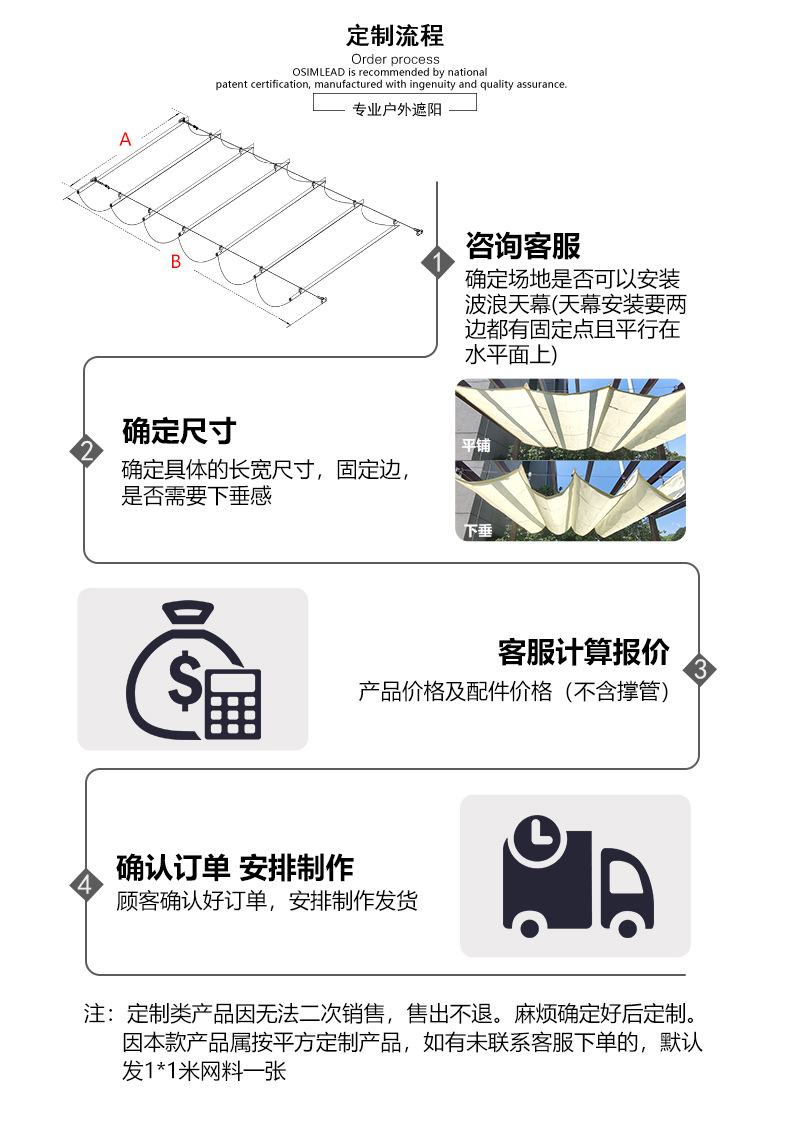 定制流程
Order process
OSIMLEAD is recommended by national patent certification, manufactured with ingenuity and quality assurance.
专业户外遮阳

A
B

1
咨询客服
确定场地是否可以安装波浪天幕(天幕安装要两边都有固定点且平行在水平面上)

2
确定尺寸
确定具体的长宽尺寸，固定边，是否需要下垂感

平铺
下垂

3
客服计算报价
产品价格及配件价格（不含撑管）

4
确认订单 安排制作
顾客确认好订单，安排制作发货

注：定制类产品因无法二次销售，售出不退。麻烦确定好后定制。因本款产品属按平方定制产品，如有未联系客服下单的，默认发1*1米网料一张