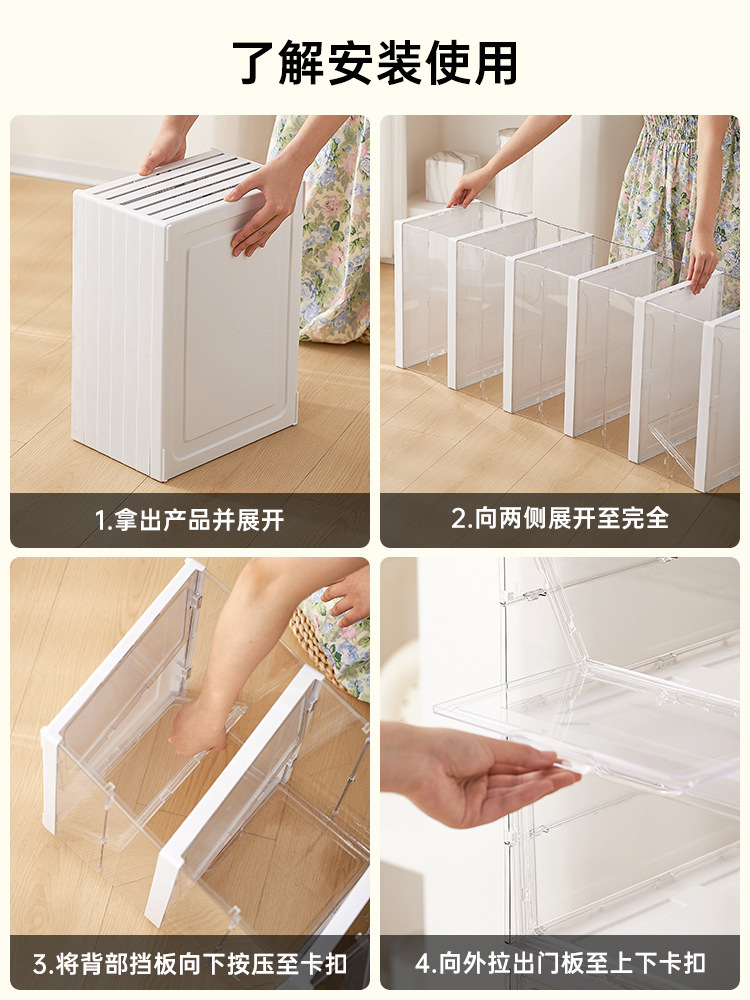 了解安装使用

1.拿出产品并展开

2.向两侧展开至完全

3.将背部挡板向下按压至卡扣

4.向外拉出门板至上下卡扣