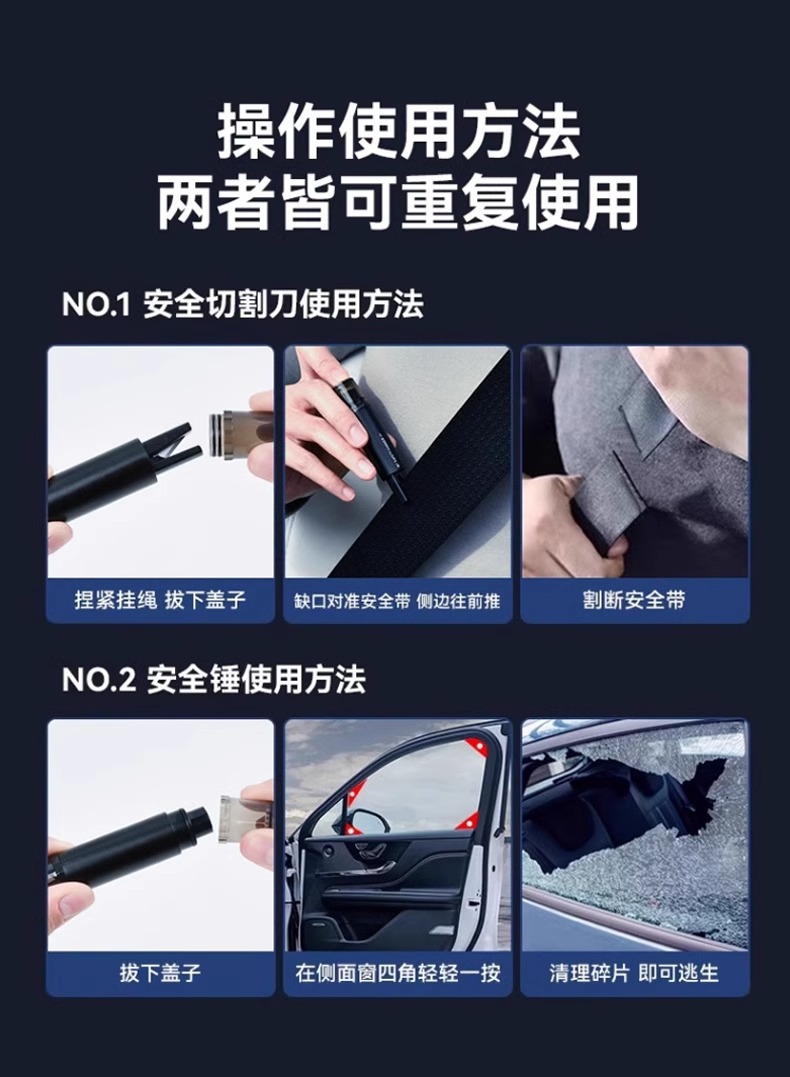 操作使用方法
两者皆可重复使用

NO.1 安全切割刀使用方法

捏紧挂绳 拔下盖子

缺口对准安全带 侧边往前推

割断安全带

NO.2 安全锤使用方法

拔下盖子

在侧面窗四角轻轻一按

清理碎片 即可逃生