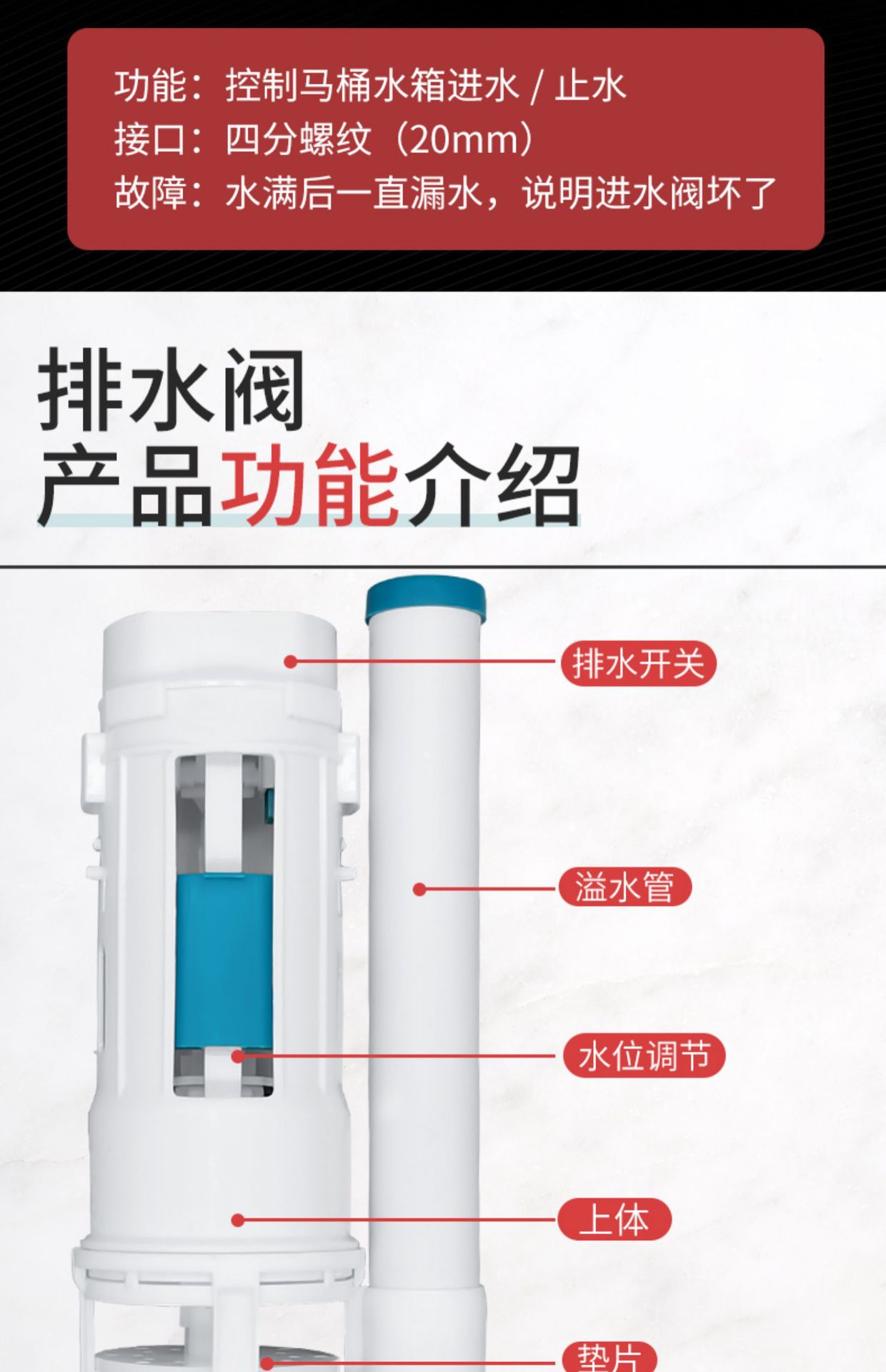 功能：控制马桶水箱进水 / 止水
接口：四分螺纹（20mm）
故障：水满后一直漏水，说明进水阀坏了

排水阀
产品功能介绍

排水开关
溢水管
水位调节
上体
垫片