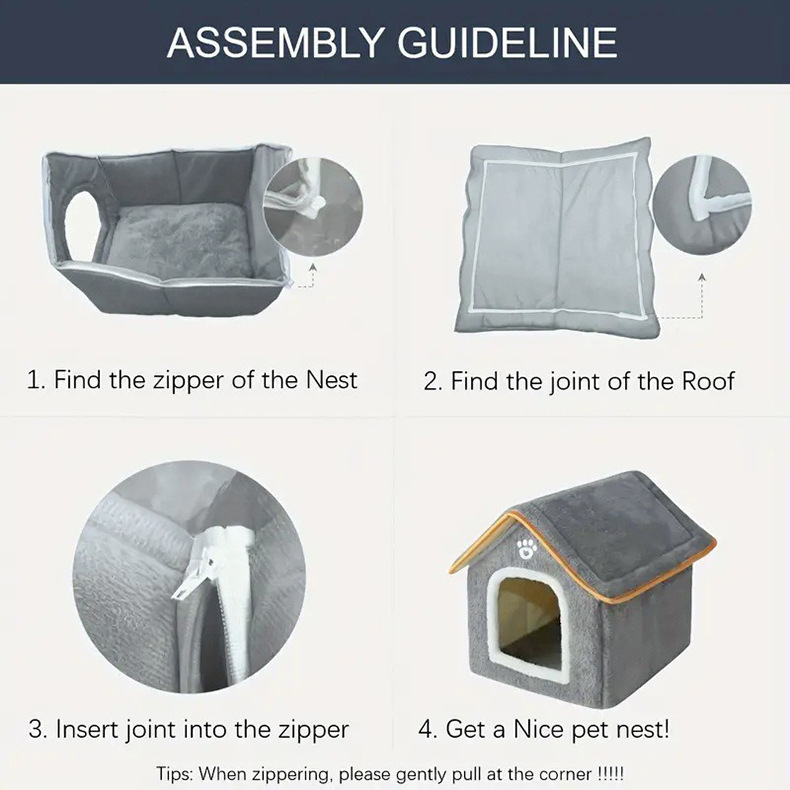 ASSEMBLY GUIDELINE

1. Find the zipper of the Nest

2. Find the joint of the Roof

3. Insert joint into the zipper

4. Get a Nice pet nest!

Tips: When zippering, please gently pull at the corner !!!!!