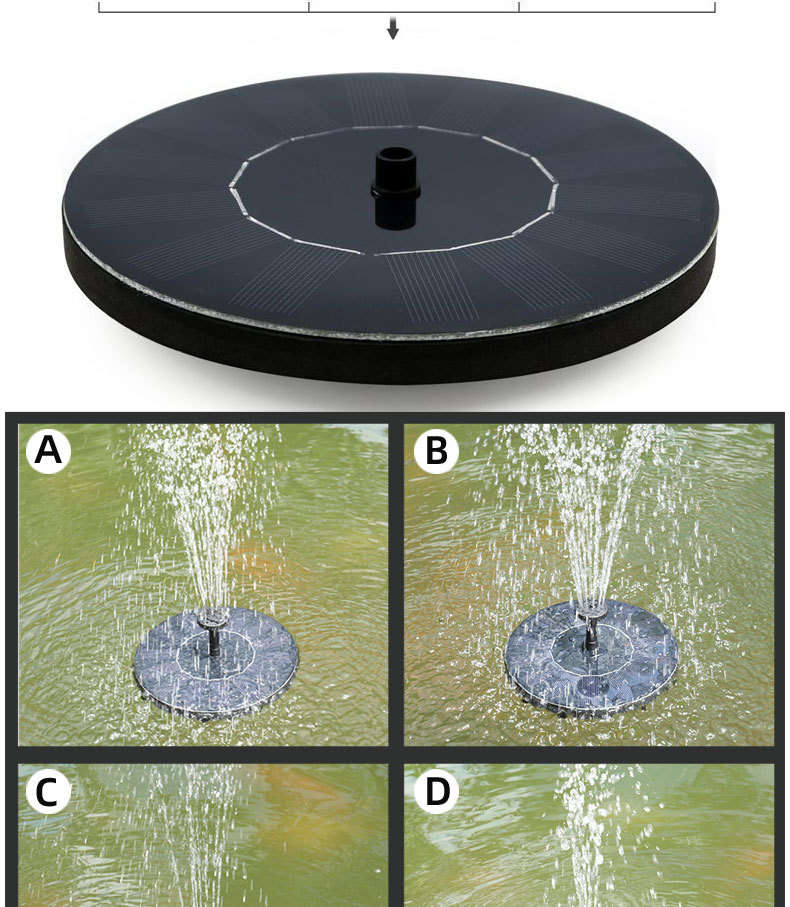 A

B

C

D