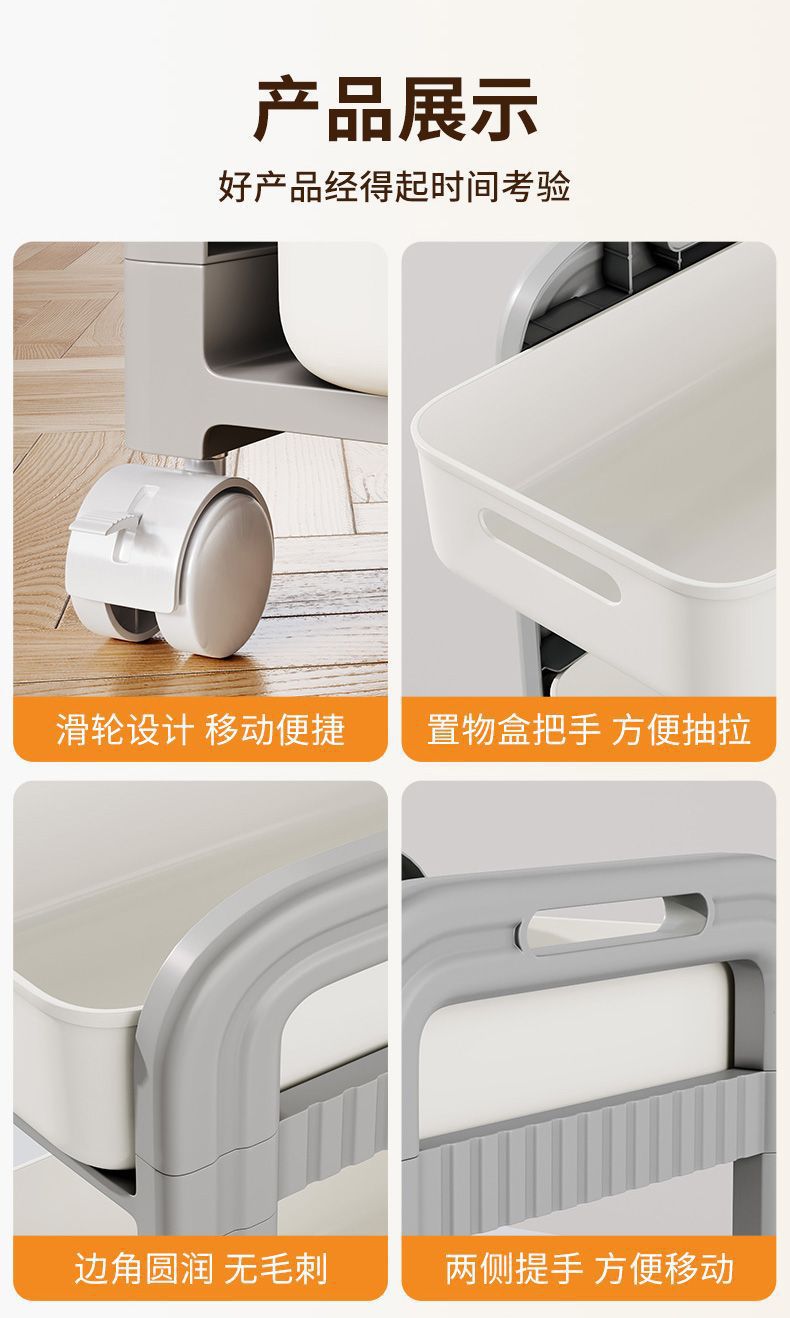 产品展示

好产品经得起时间考验

滑轮设计 移动便捷

置物盒把手 方便抽拉

边角圆润 无毛刺

两侧提手 方便移动