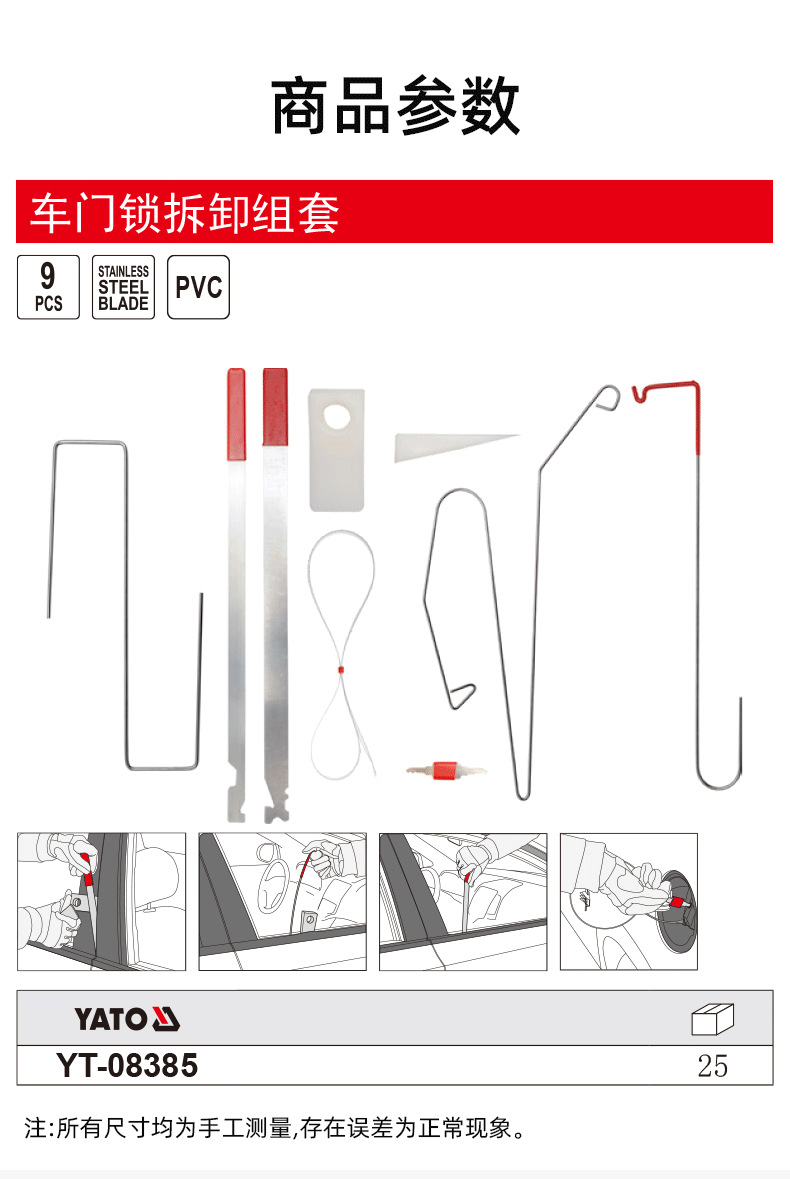 商品参数

车门锁拆卸组套

9
PCS

STAINLESS
STEEL
BLADE

PVC

| YATO |  |
|---|---|
| YT-08385 | 25 |

注:所有尺寸均为手工测量,存在误差为正常现象。