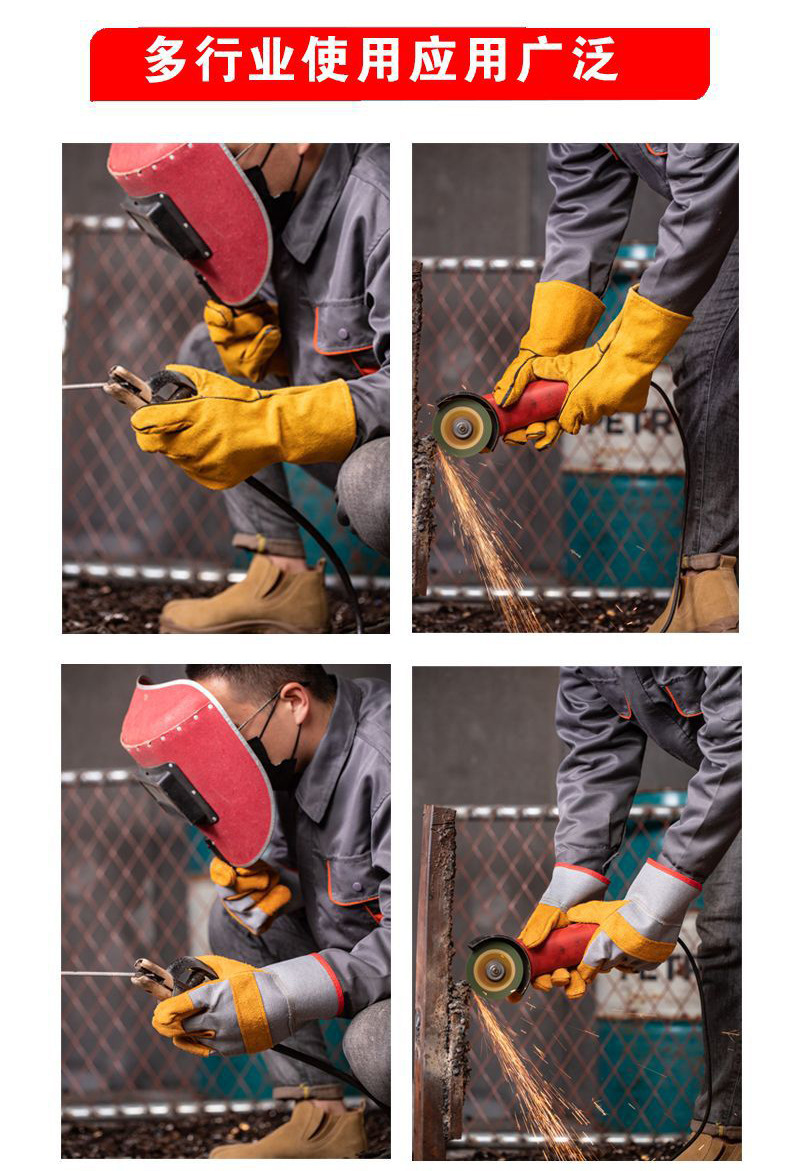 多行业使用应用广泛

PETR