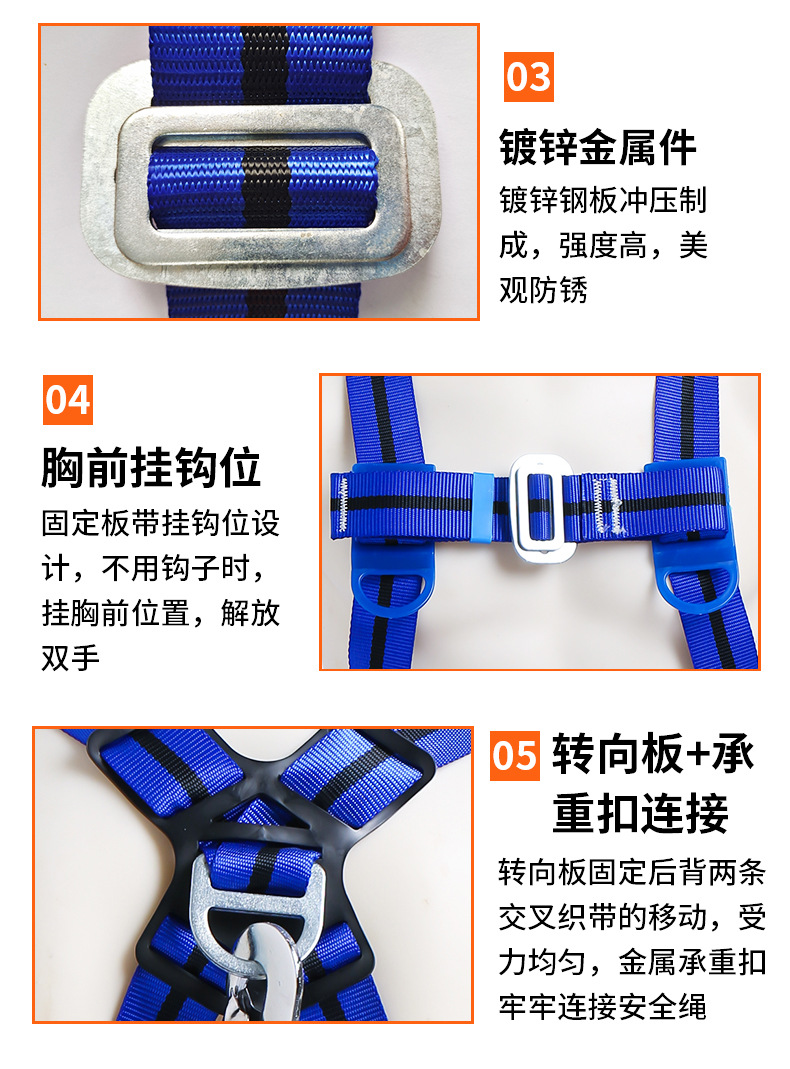 03

镀锌金属件

镀锌钢板冲压制成，强度高，美观防锈

04

胸前挂钩位

固定板带挂钩位设计，不用钩子时，挂胸前位置，解放双手

05 转向板+承重扣连接

转向板固定后背两条交叉织带的移动，受力均匀，金属承重扣牢牢连接安全绳