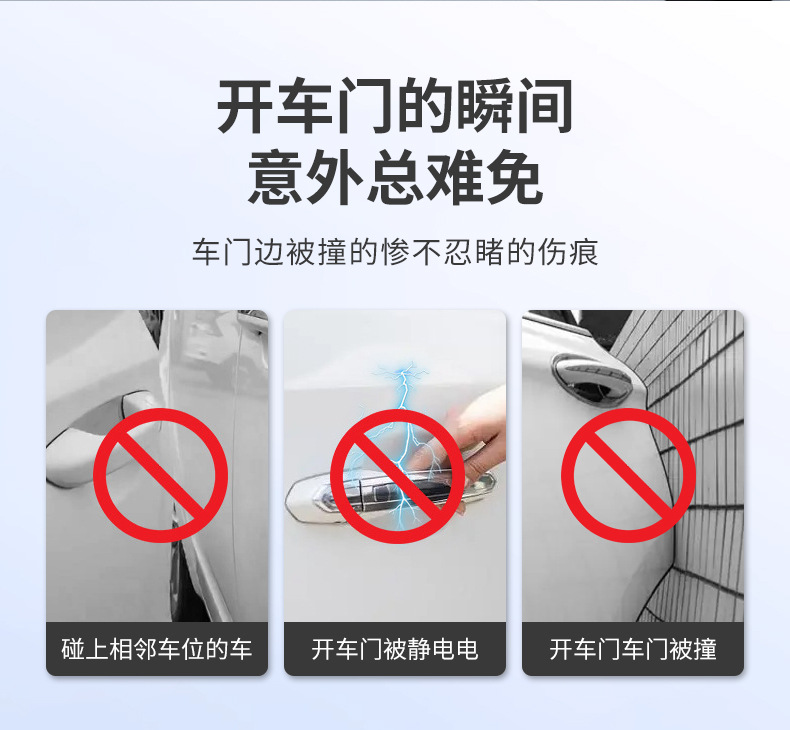 开车门的瞬间
意外总难免

车门边被撞的惨不忍睹的伤痕

碰上相邻车位的车

开车门被静电电

开车门车门被撞