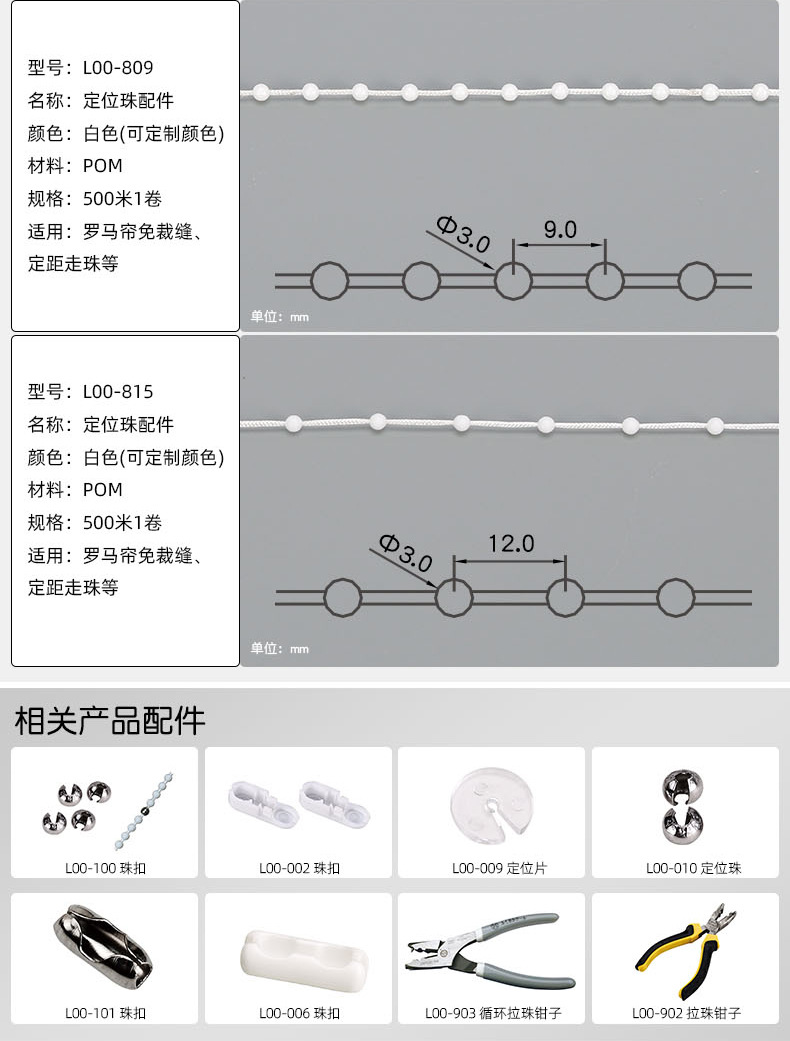 型号：L00-809
名称：定位珠配件
颜色：白色(可定制颜色)
材料：POM
规格：500米1卷
适用：罗马帘免裁缝、定距走珠等

Φ3.0
9.0
单位：mm

型号：L00-815
名称：定位珠配件
颜色：白色(可定制颜色)
材料：POM
规格：500米1卷
适用：罗马帘免裁缝、定距走珠等

Φ3.0
12.0
单位：mm

相关产品配件

L00-100 珠扣
L00-002 珠扣
L00-009 定位片
L00-010 定位珠
L00-101 珠扣
L00-006 珠扣
L00-903 循环拉珠钳子
L00-902 拉珠钳子