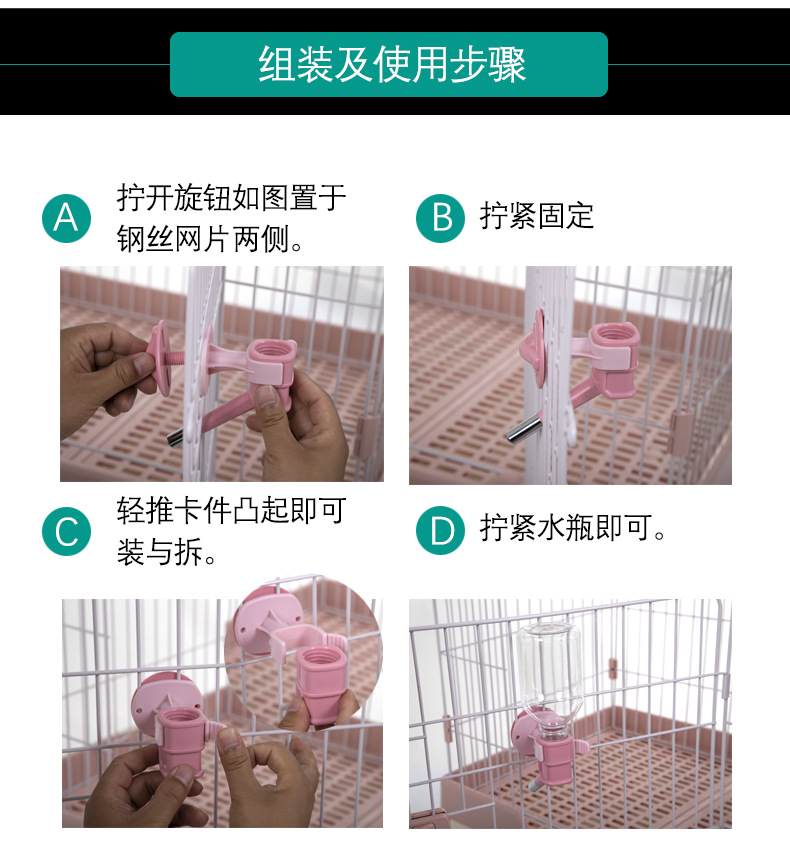 组装及使用步骤

A 拧开旋钮如图置于钢丝网片两侧。

B 拧紧固定

C 轻推卡件凸起即可装与拆。

D 拧紧水瓶即可。