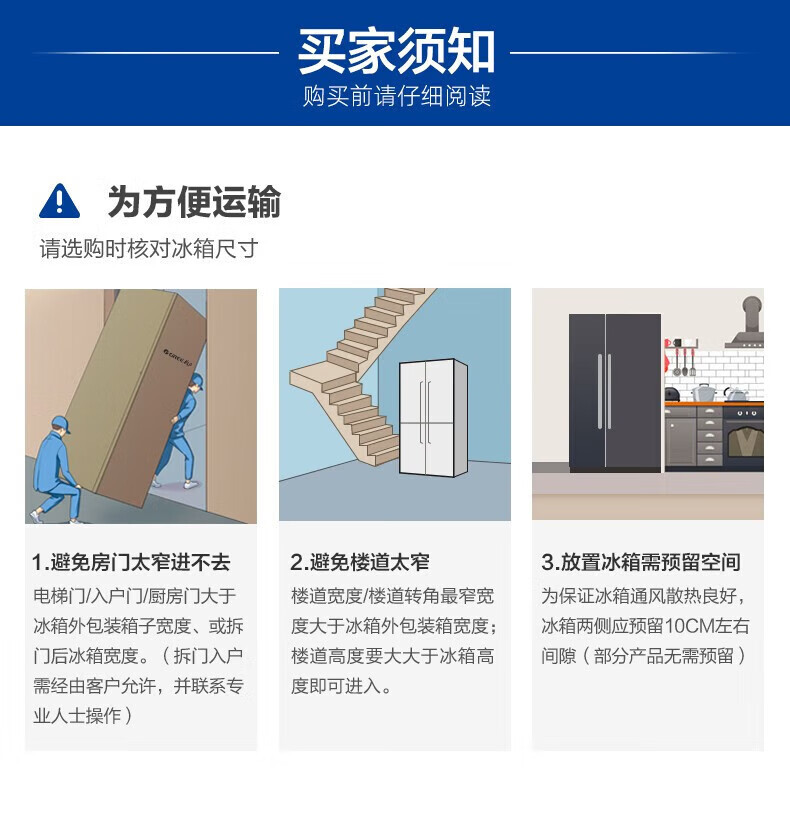 买家须知
购买前请仔细阅读

为方便运输
请选购时核对冰箱尺寸

GREE

1.避免房门太窄进不去
电梯门/入户门/厨房门大于冰箱外包装箱子宽度、或拆门后冰箱宽度。（拆门入户需经由客户允许，并联系专业人士操作）

2.避免楼道太窄
楼道宽度/楼道转角最窄宽度大于冰箱外包装箱宽度；楼道高度要大大于冰箱高度即可进入。

3.放置冰箱需预留空间
为保证冰箱通风散热良好，冰箱两侧应预留10CM左右间隙（部分产品无需预留）