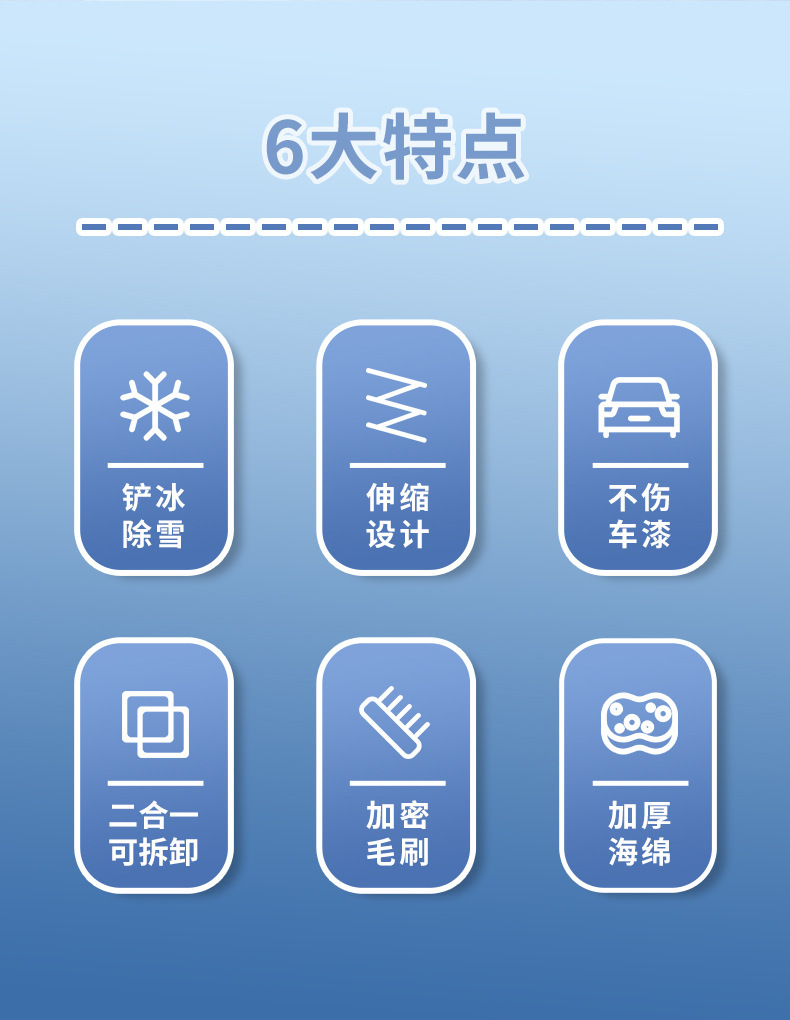 6大特点

铲冰
除雪

伸缩
设计

不伤
车漆

二合一
可拆卸

加密
毛刷

加厚
海绵