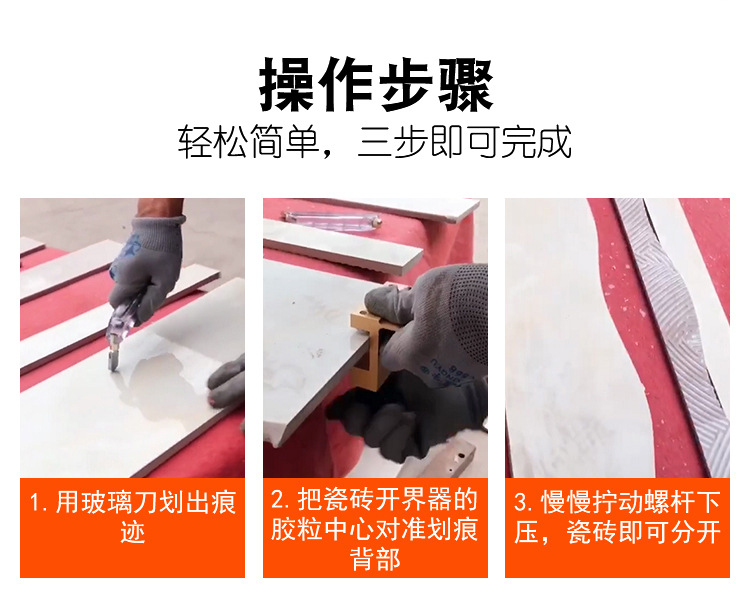 操作步骤

轻松简单，三步即可完成

1. 用玻璃刀划出痕迹

2. 把瓷砖开界器的胶粒中心对准划痕背部

3. 慢慢拧动螺杆下压，瓷砖即可分开