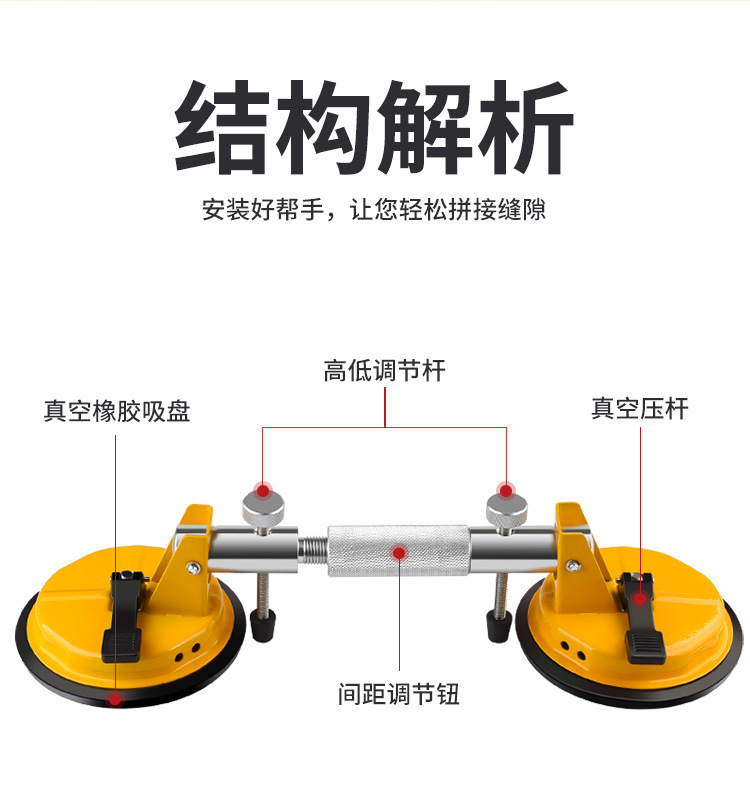 结构解析

安装好帮手，让您轻松拼接缝隙

高低调节杆

真空橡胶吸盘

真空压杆

间距调节钮