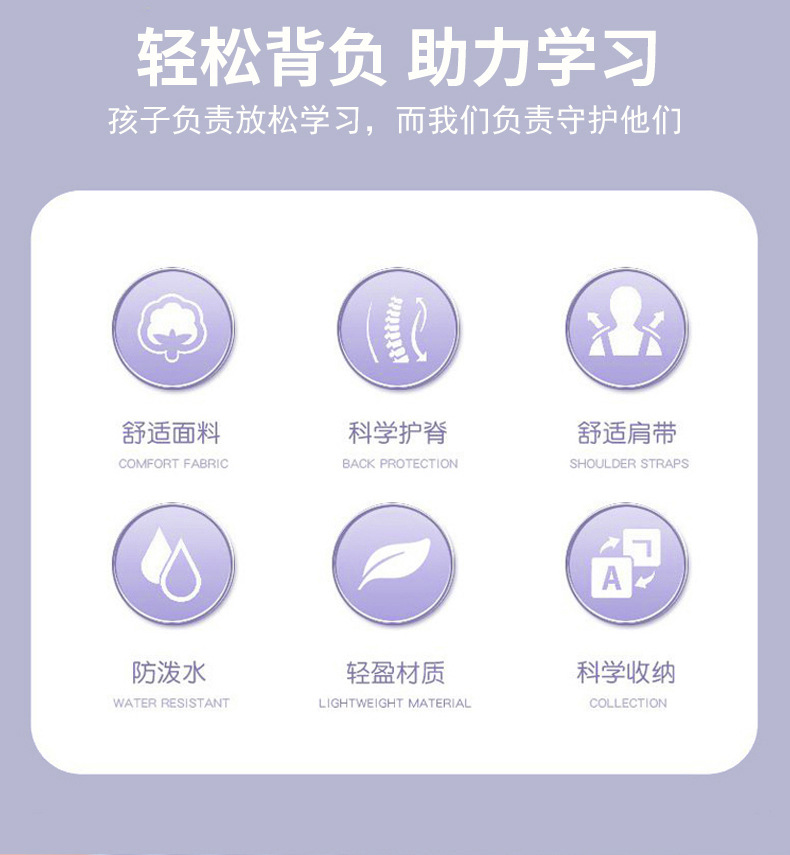 轻松背负 助力学习

孩子负责放松学习，而我们负责守护他们

舒适面料
COMFORT FABRIC

科学护脊
BACK PROTECTION

舒适肩带
SHOULDER STRAPS

防泼水
WATER RESISTANT

轻盈材质
LIGHTWEIGHT MATERIAL

科学收纳
COLLECTION