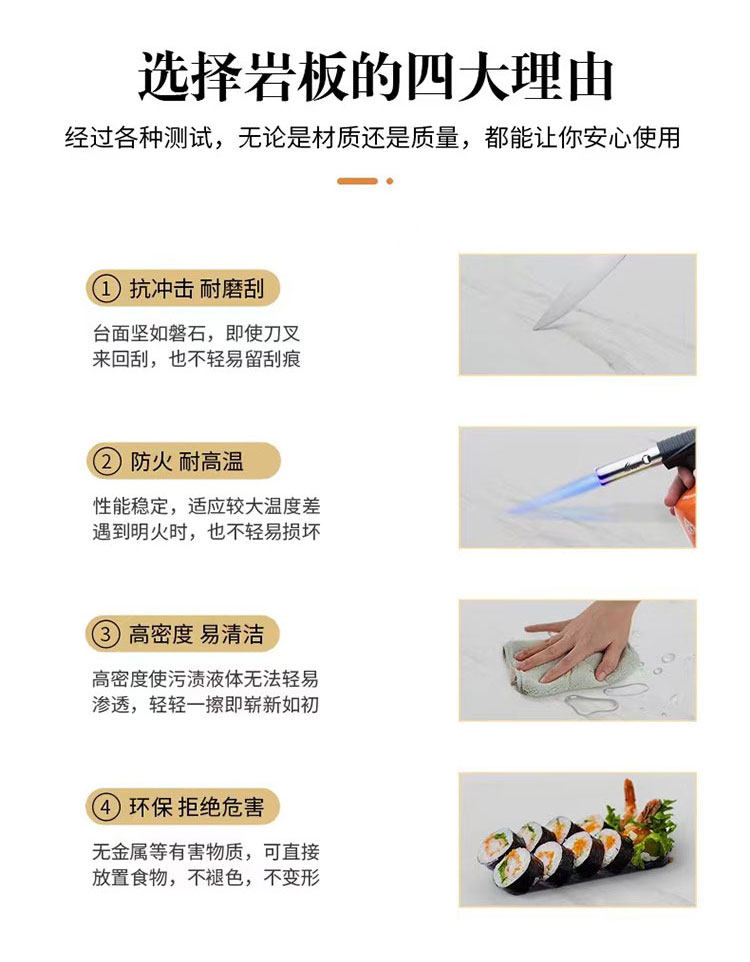 选择岩板的四大理由

经过各种测试，无论是材质还是质量，都能让你安心使用

① 抗冲击 耐磨刮

台面坚如磐石，即使刀叉来回刮，也不轻易留刮痕

② 防火 耐高温

性能稳定，适应较大温度差遇到明火时，也不轻易损坏

③ 高密度 易清洁

高密度使污渍液体无法轻易渗透，轻轻一擦即崭新如初

④ 环保 拒绝危害

无金属等有害物质，可直接放置食物，不褪色，不变形