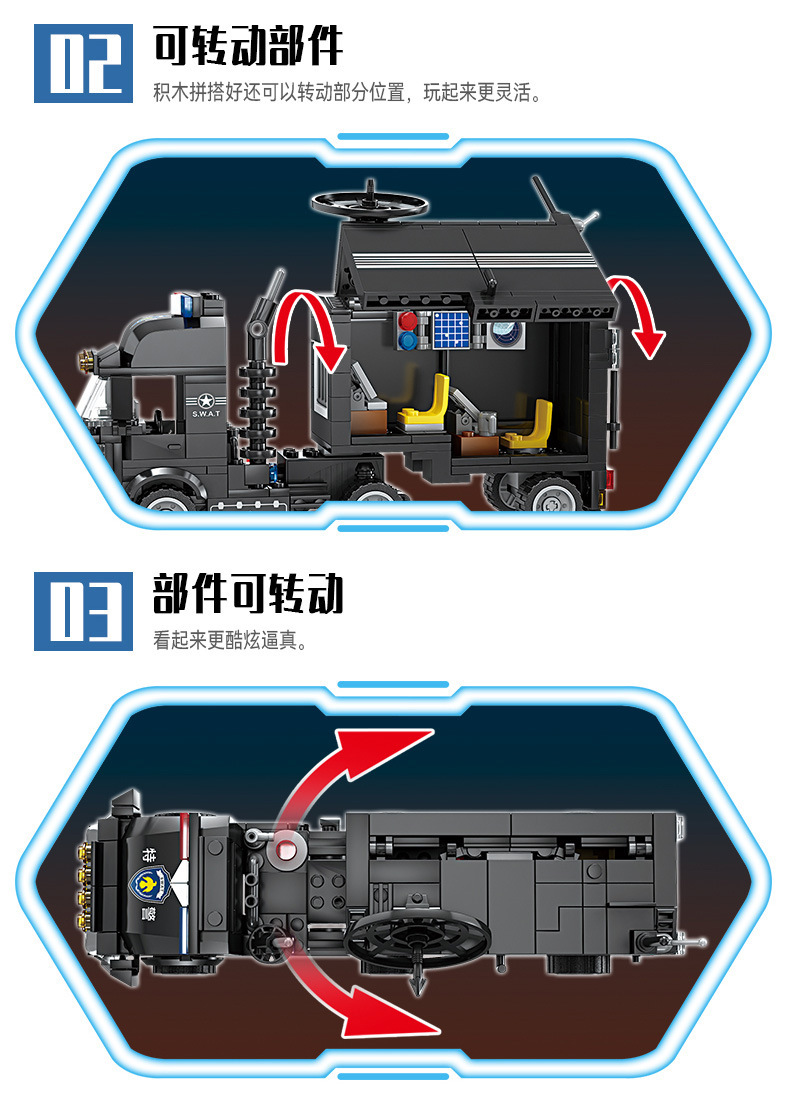 02
可转动部件
积木拼搭好还可以转动部分位置，玩起来更灵活。

S.W.A.T

03
部件可转动
看起来更酷炫逼真。

特
警