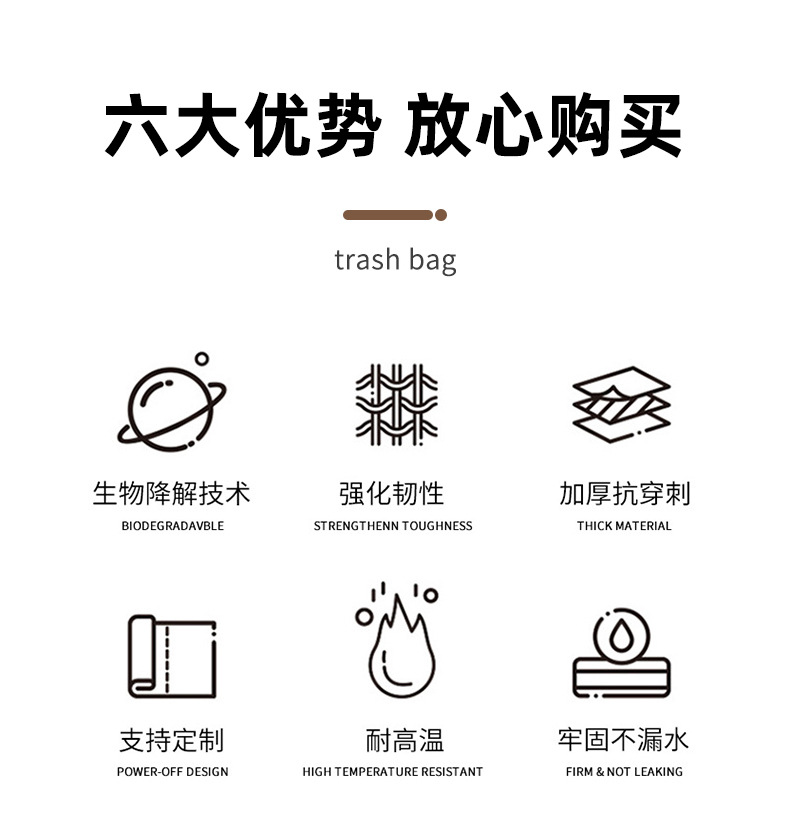 六大优势 放心购买

trash bag

生物降解技术
BIODEGRADAVBLE

强化韧性
STRENGTHENN TOUGHNESS

加厚抗穿刺
THICK MATERIAL

支持定制
POWER-OFF DESIGN

耐高温
HIGH TEMPERATURE RESISTANT

牢固不漏水
FIRM & NOT LEAKING