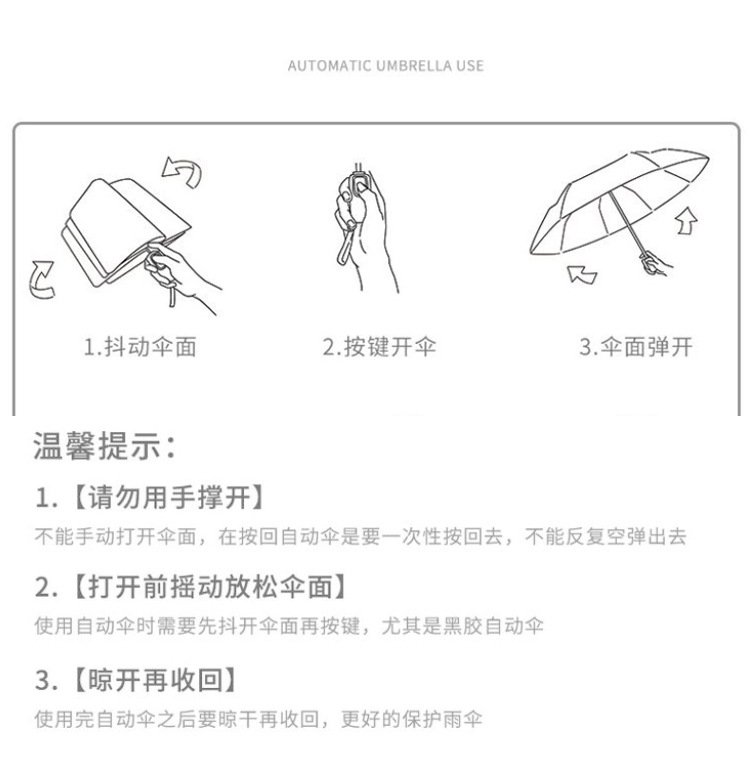 AUTOMATIC UMBRELLA USE

1.抖动伞面

2.按键开伞

3.伞面弹开

温馨提示：

1.【请勿用手撑开】

不能手动打开伞面，在按回自动伞是要一次性按回去，不能反复空弹出去

2.【打开前摇动放松伞面】

使用自动伞时需要先抖开伞面再按键，尤其是黑胶自动伞

3.【晾开再收回】

使用完自动伞之后要晾干再收回，更好的保护雨伞